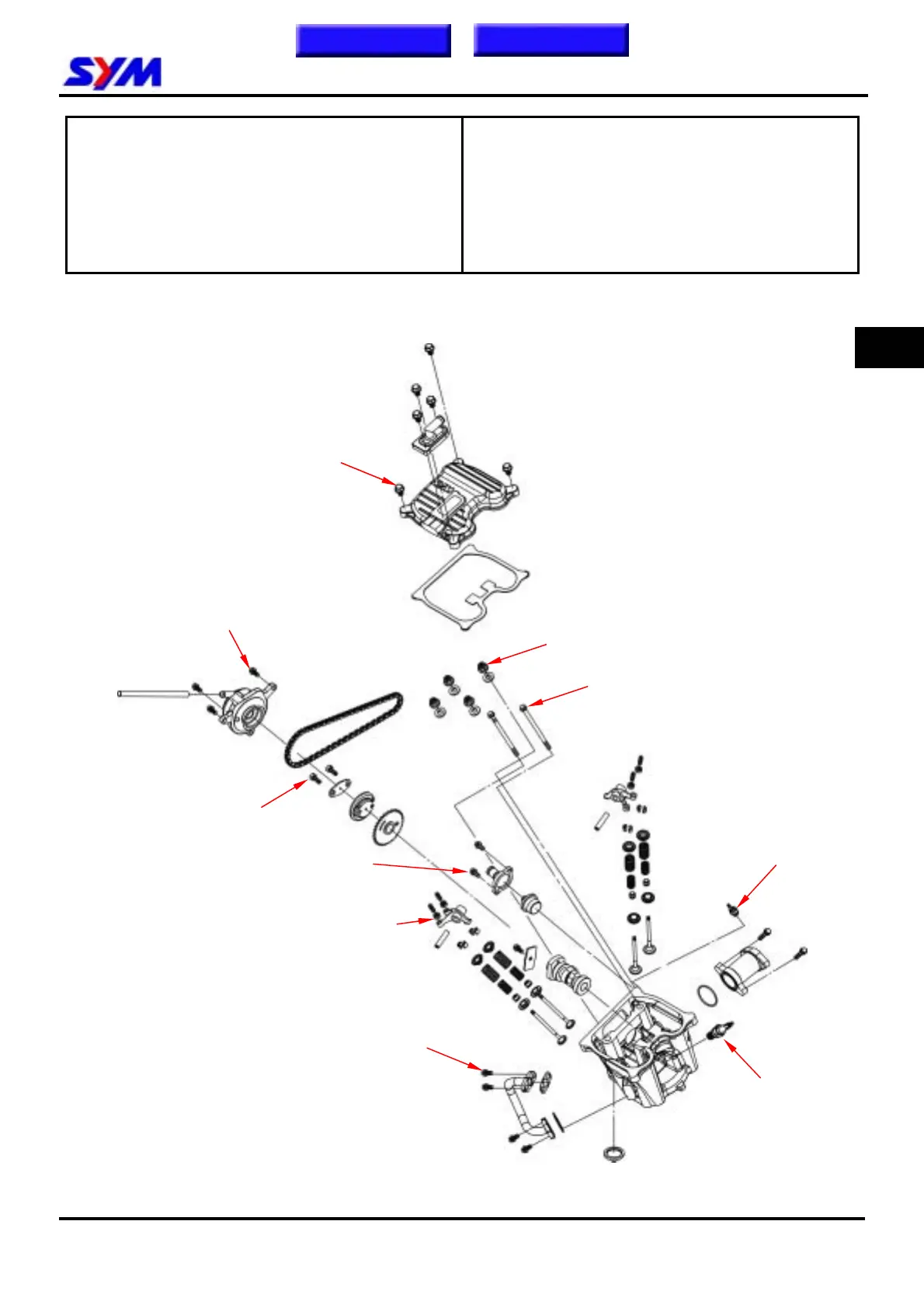 SYM