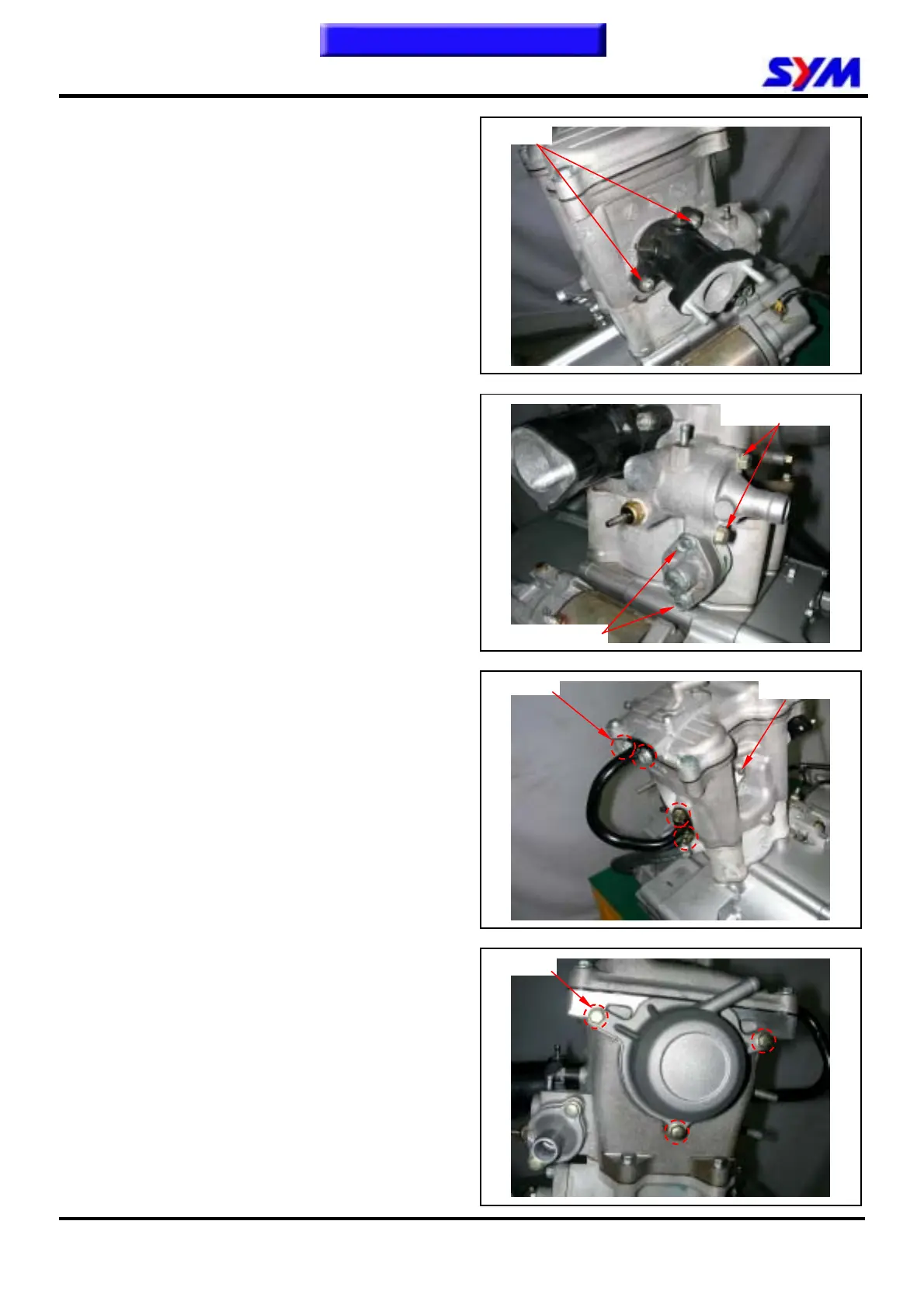 SYM