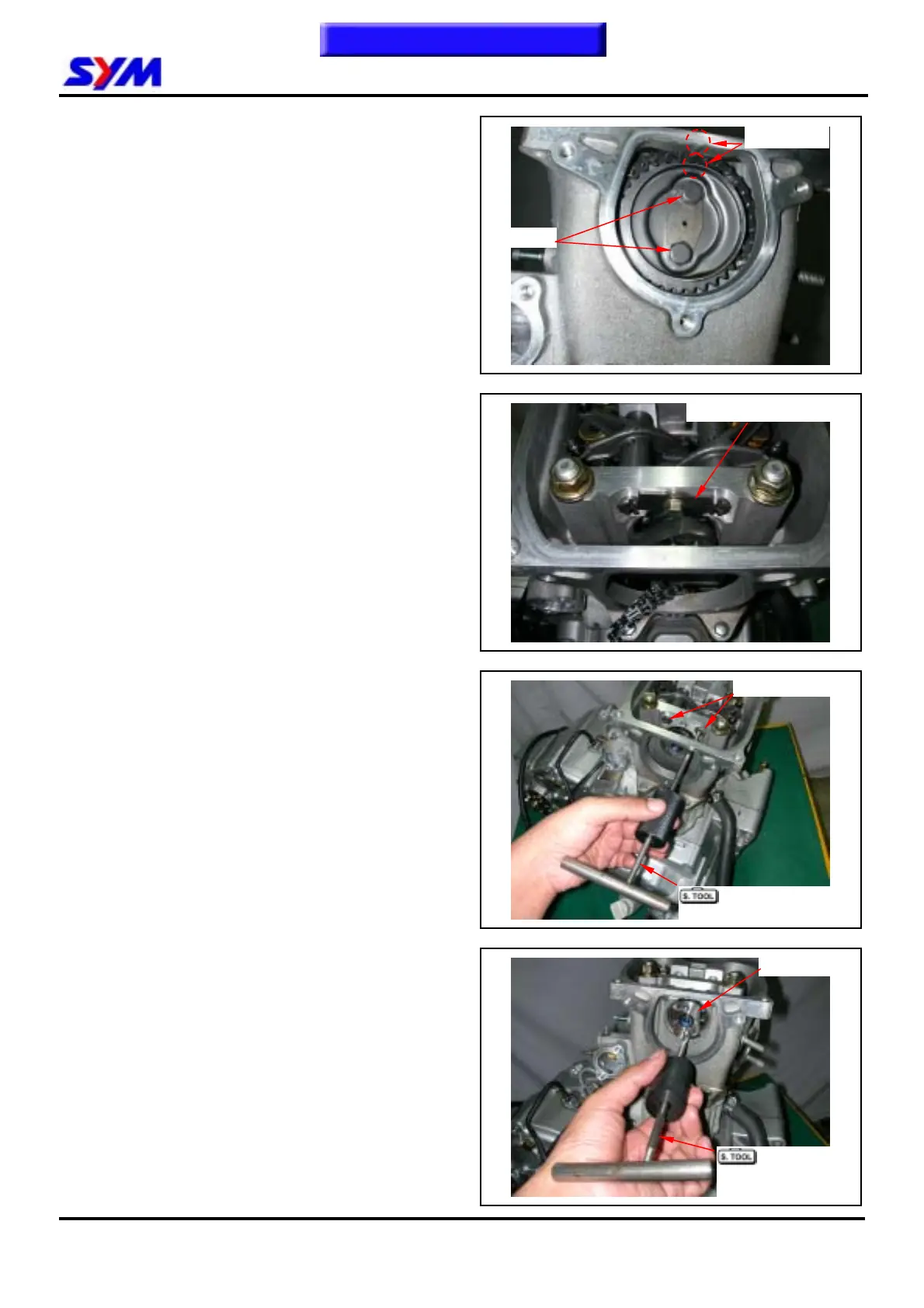 SYM

S. TOOL

S. TOOL