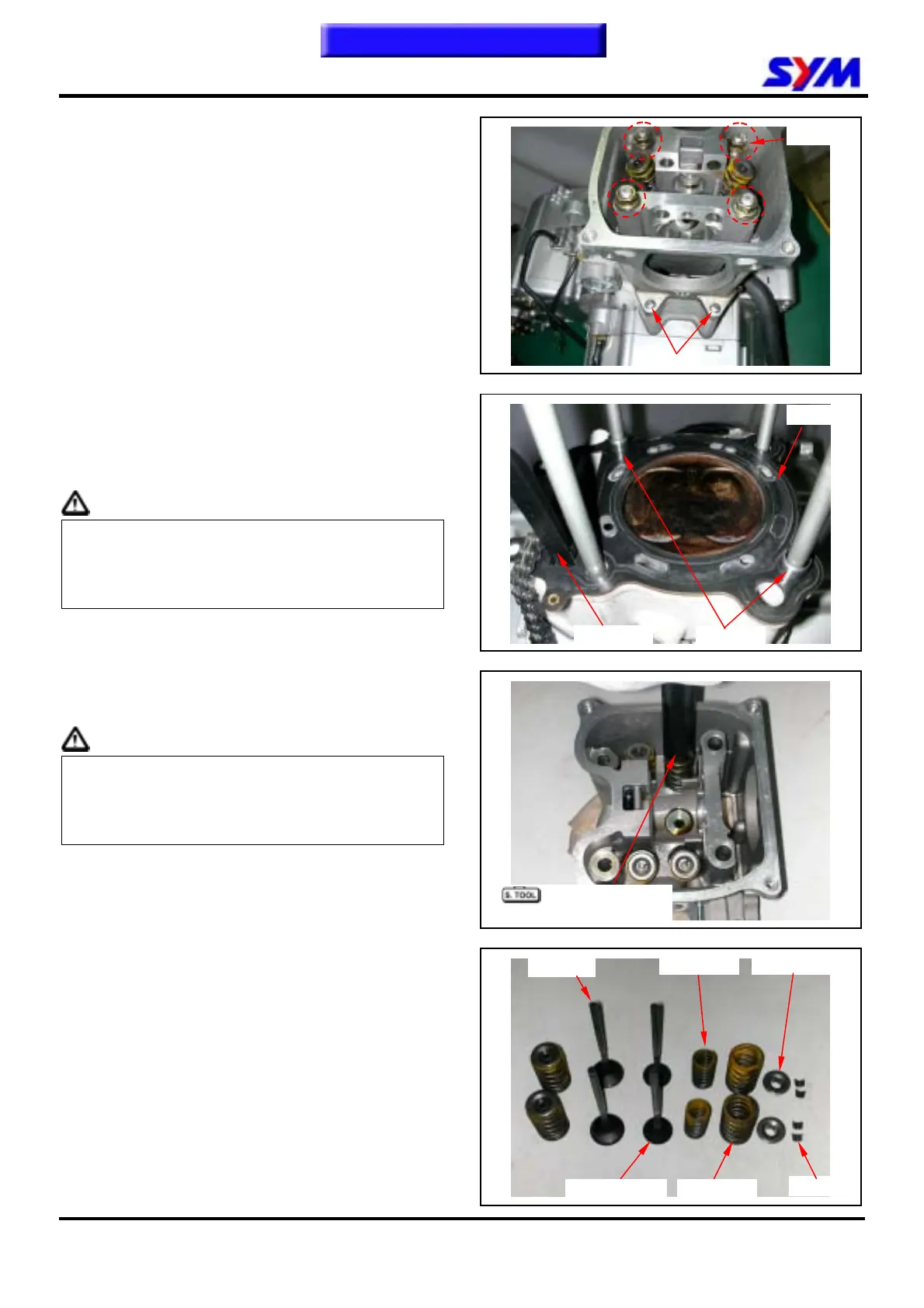 SYM

S. TOOL