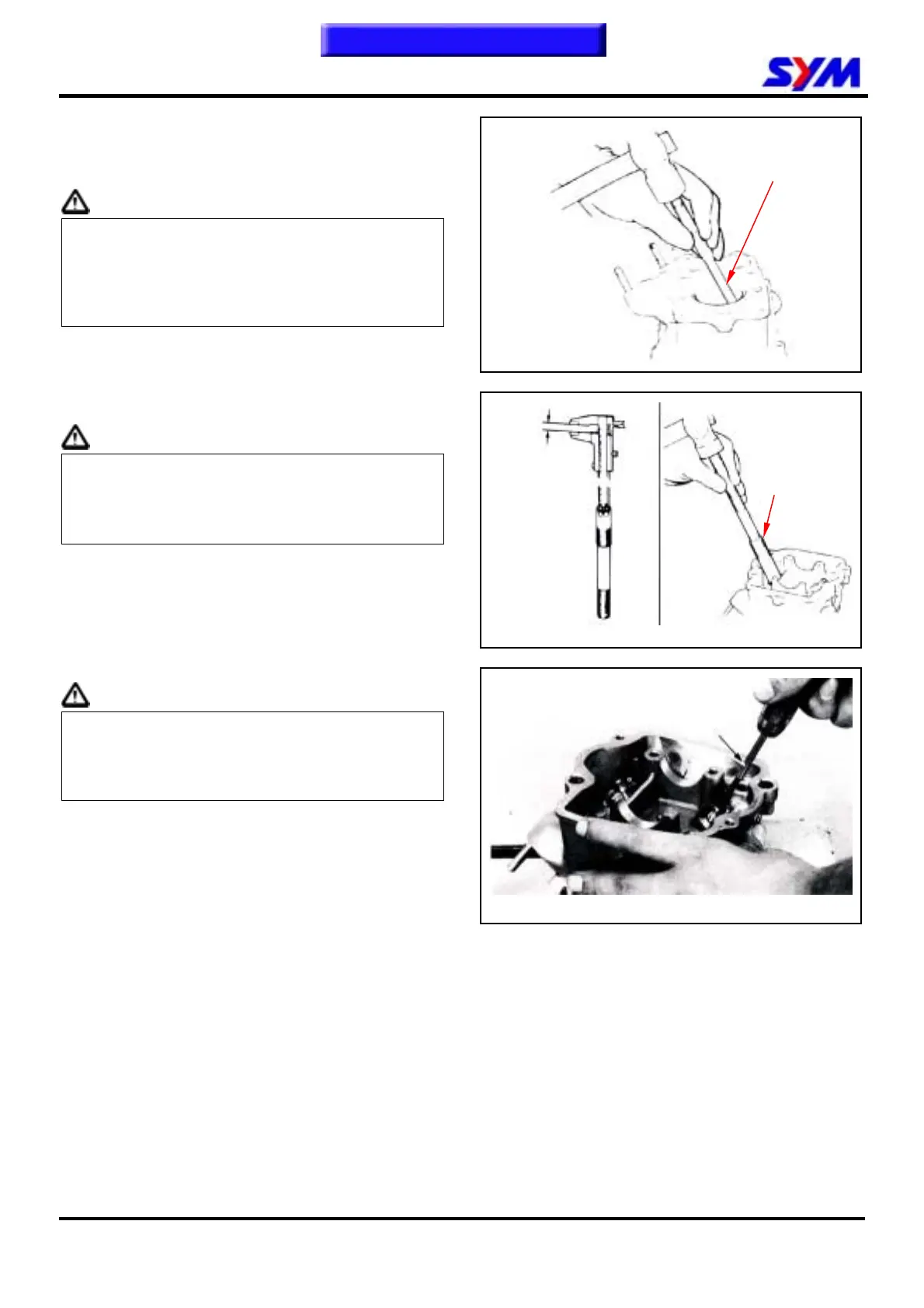 SYM