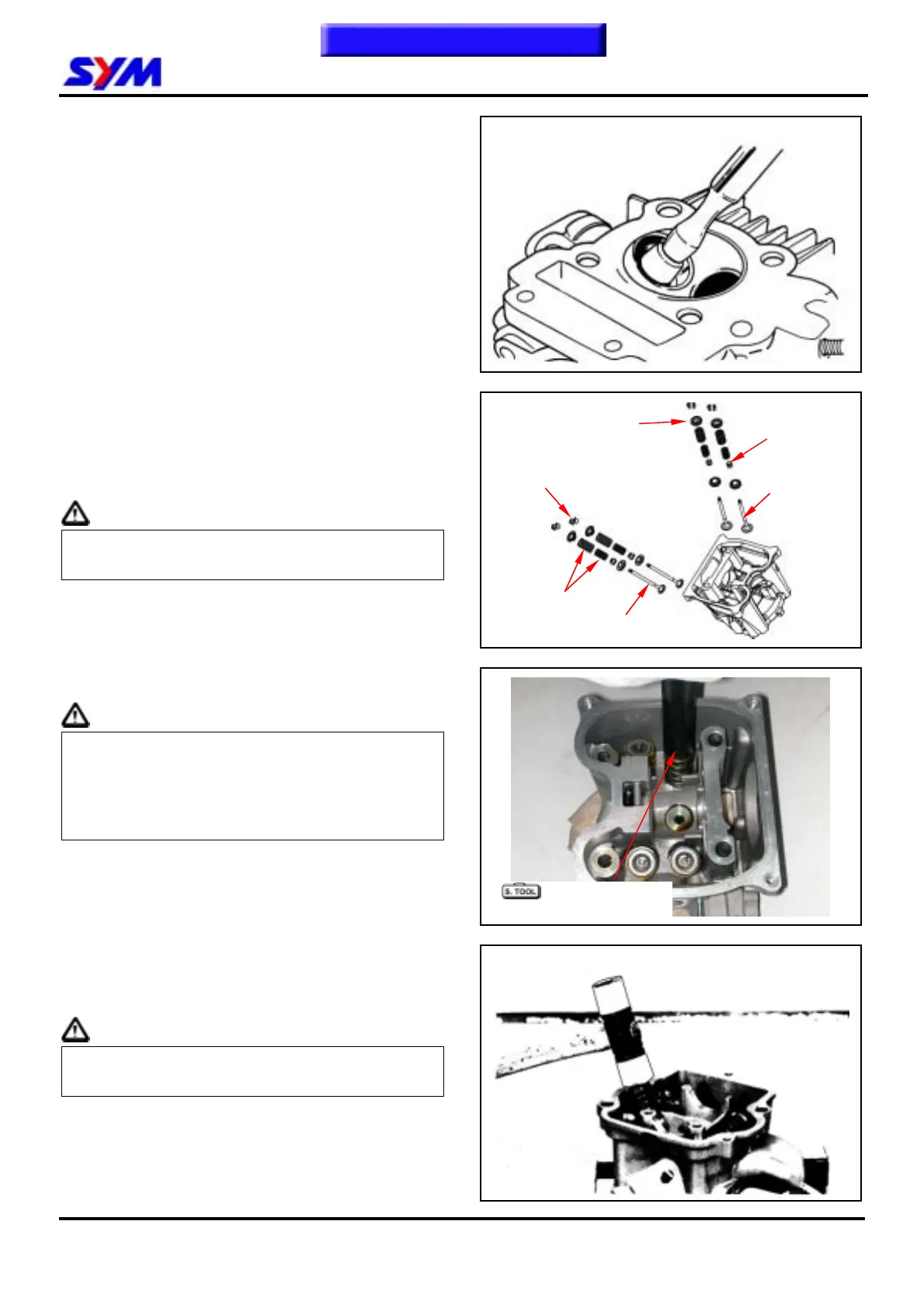 SYM

S. TOOL