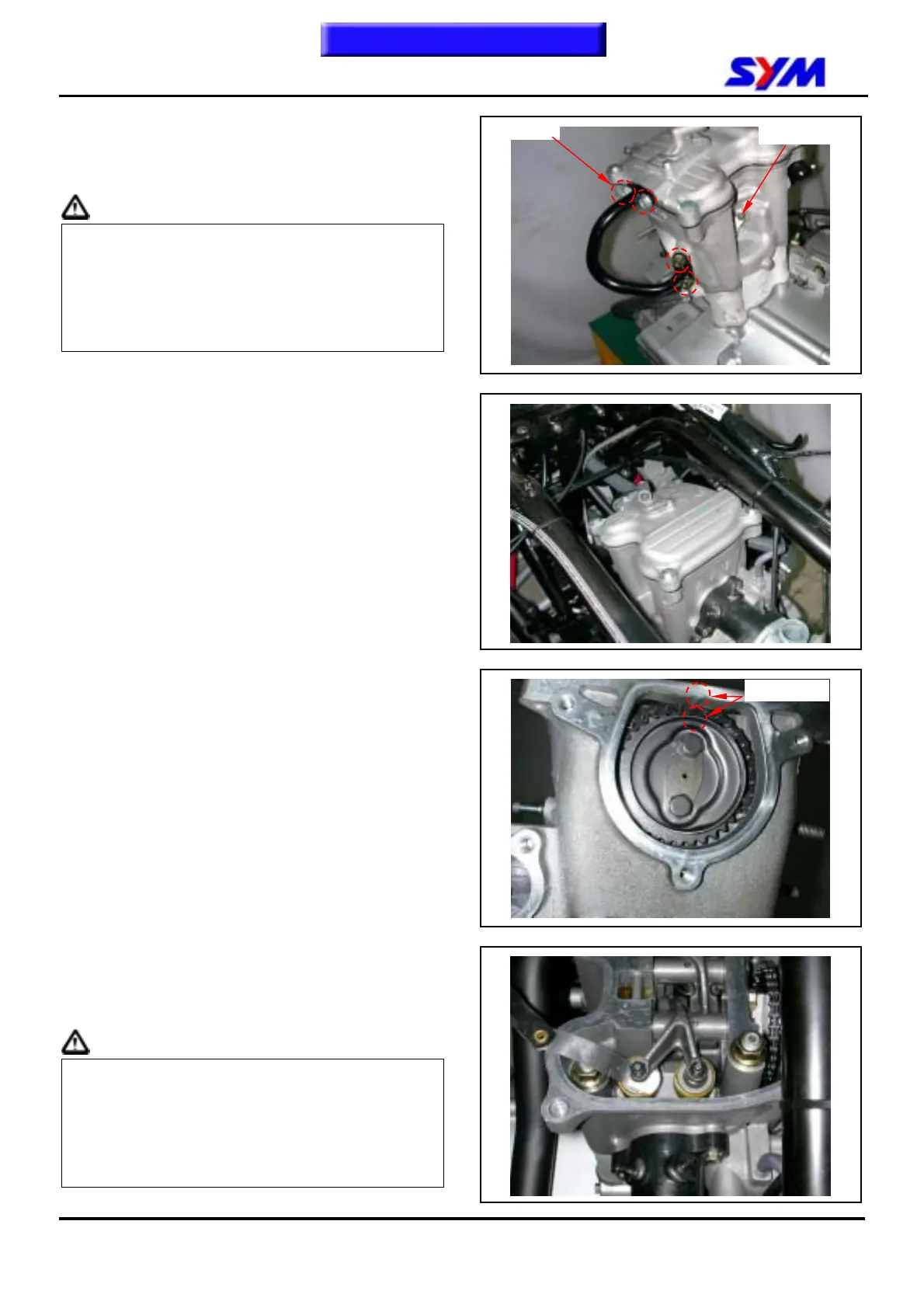 SYM