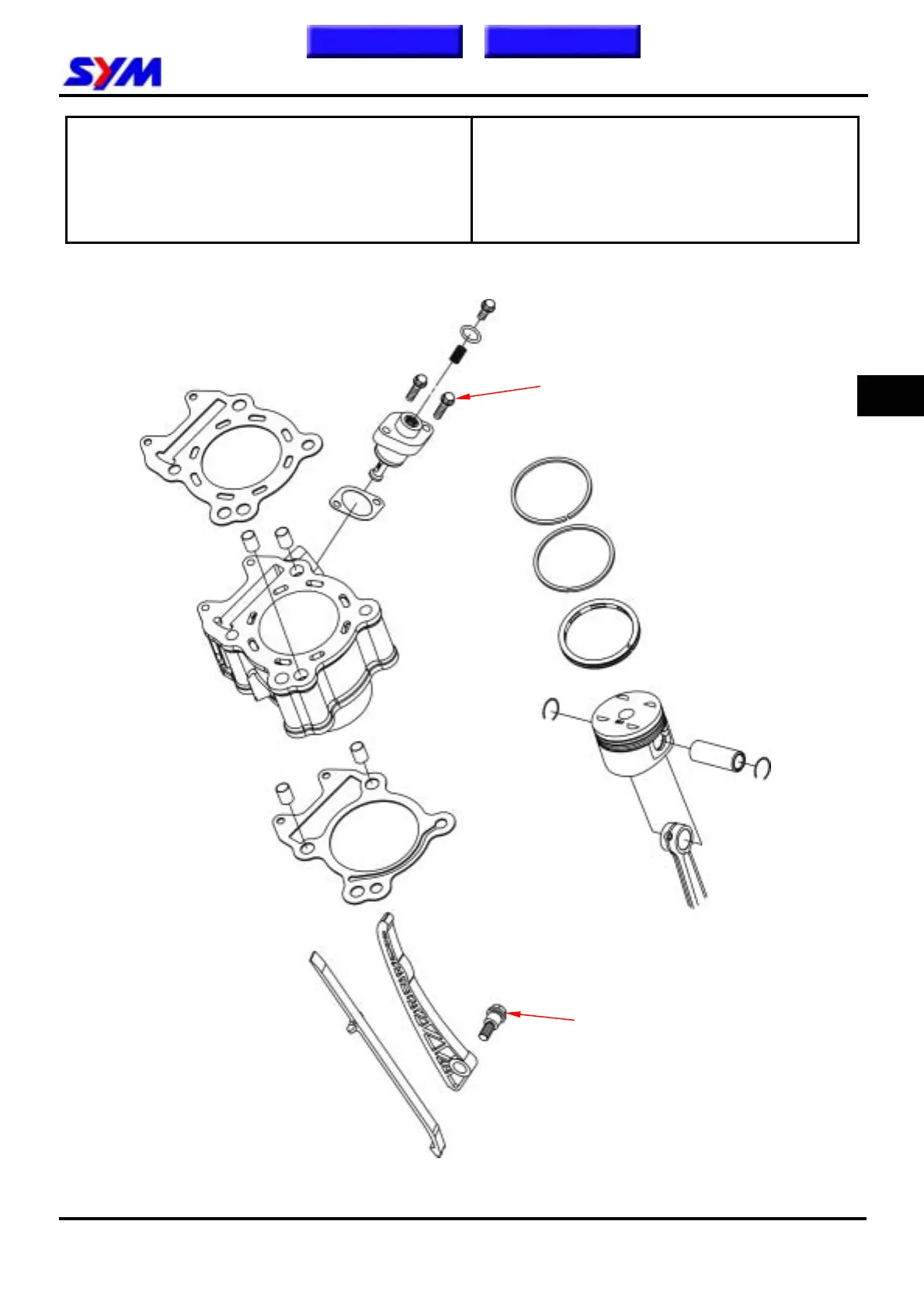 SYM