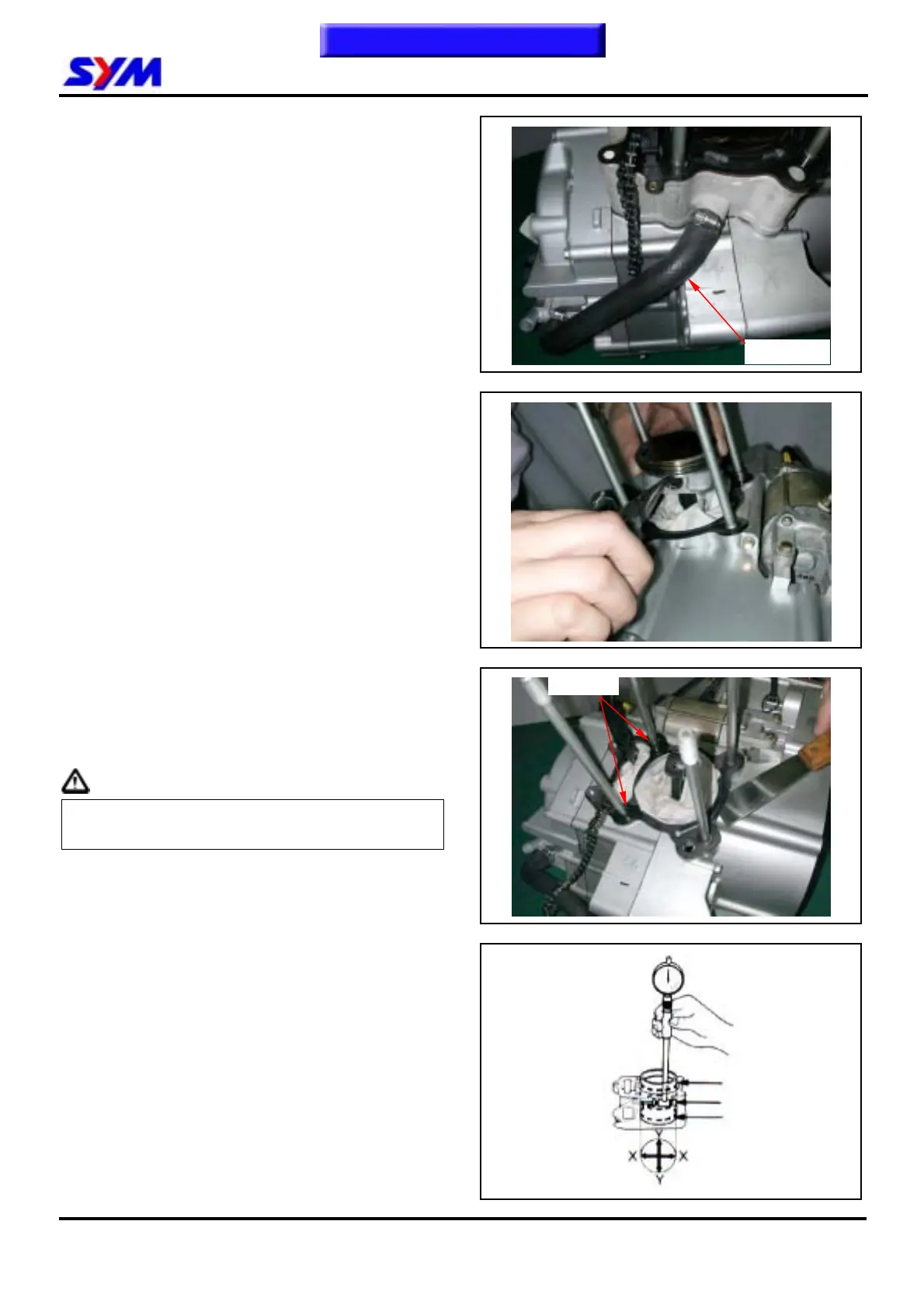 SYM

X X
Y