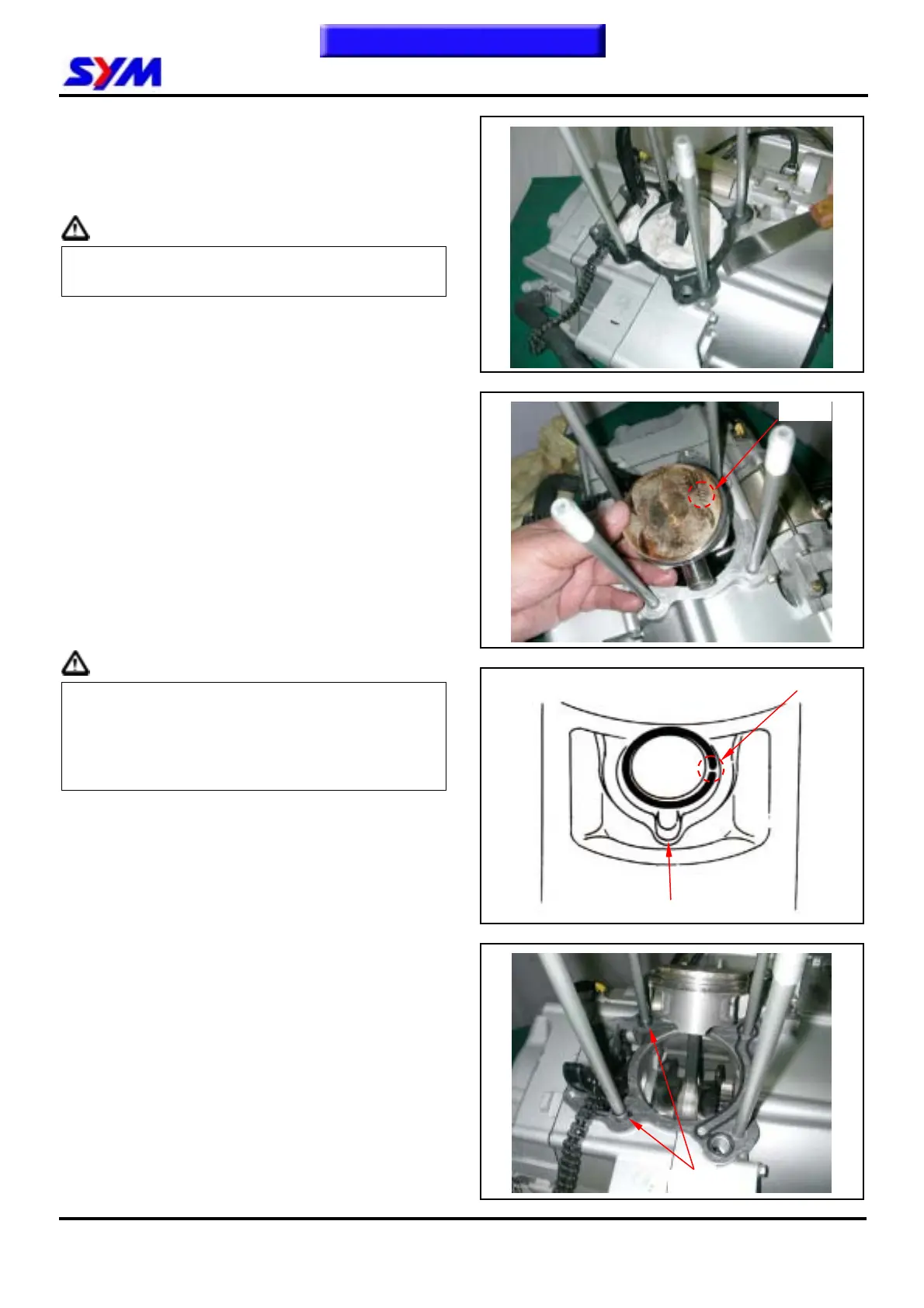 SYM