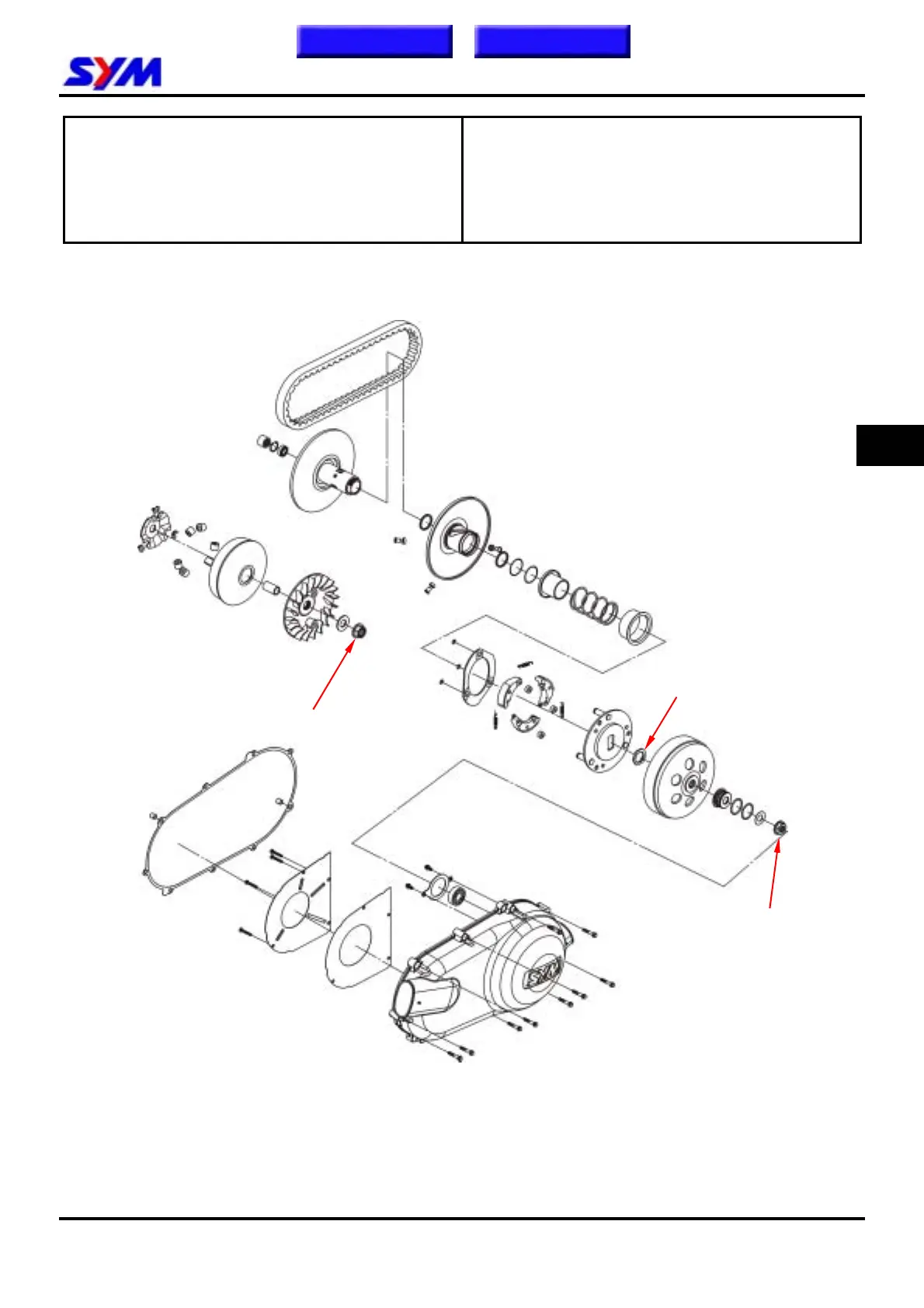 SYM