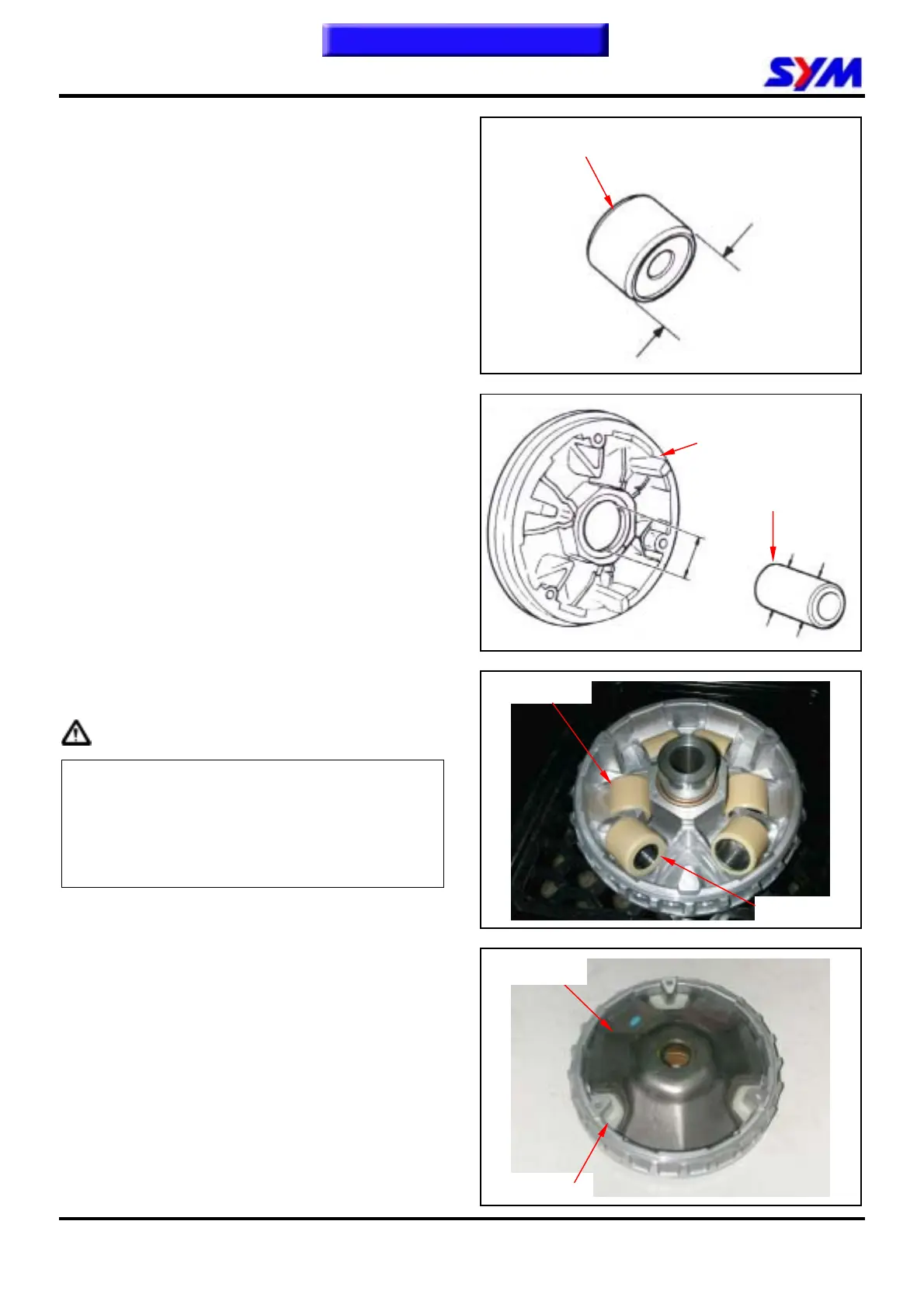 SYM