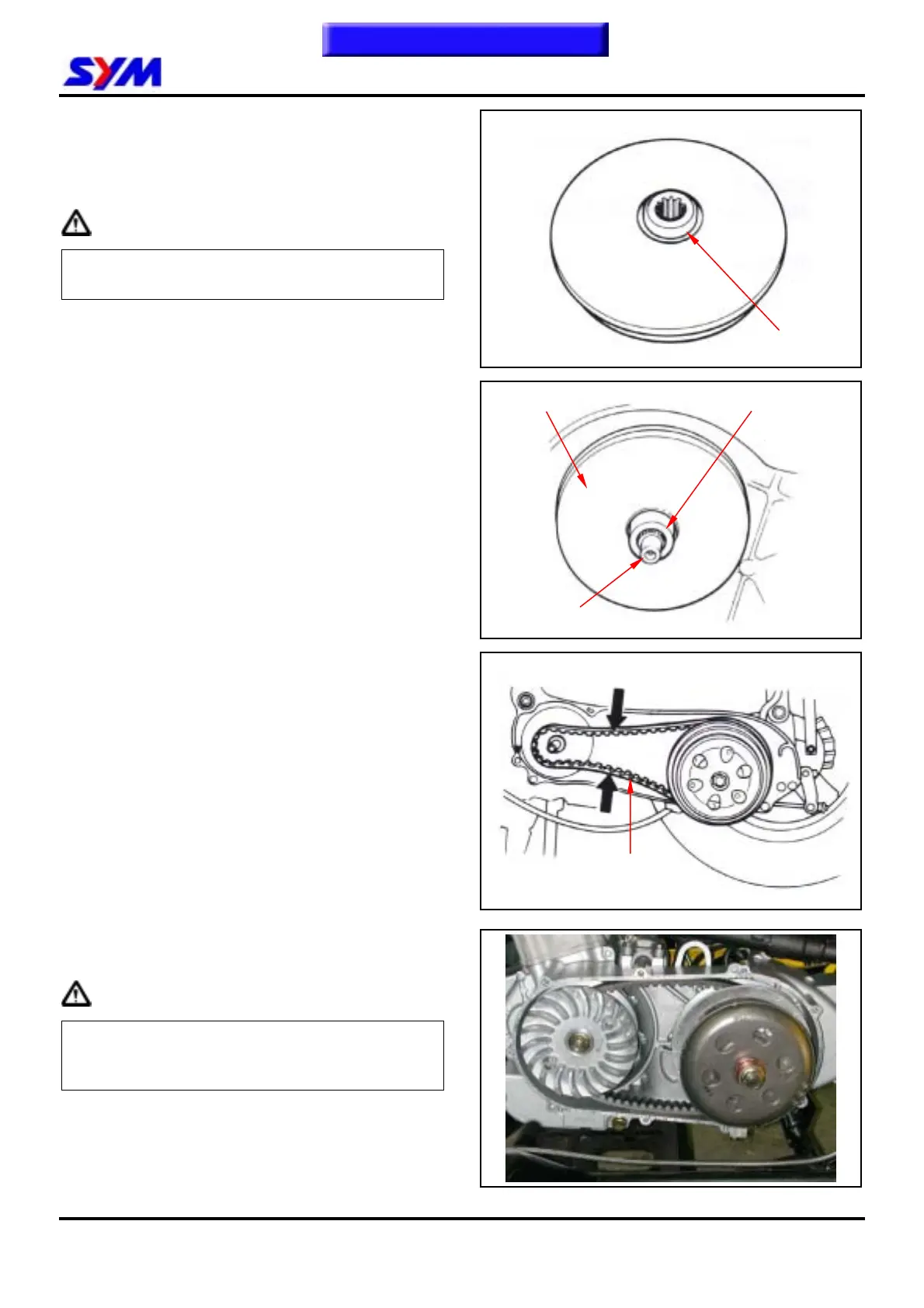 SYM