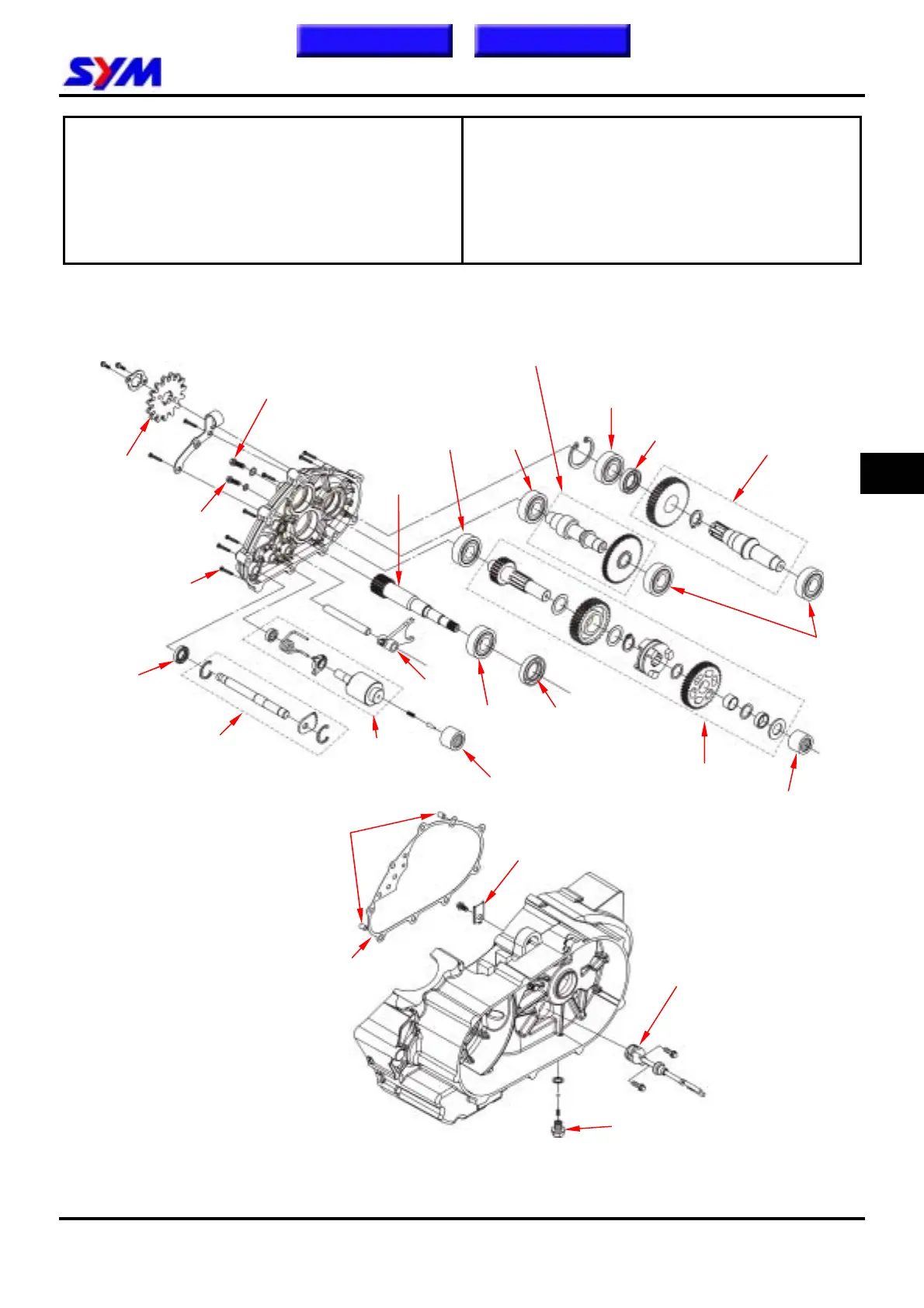 SYM