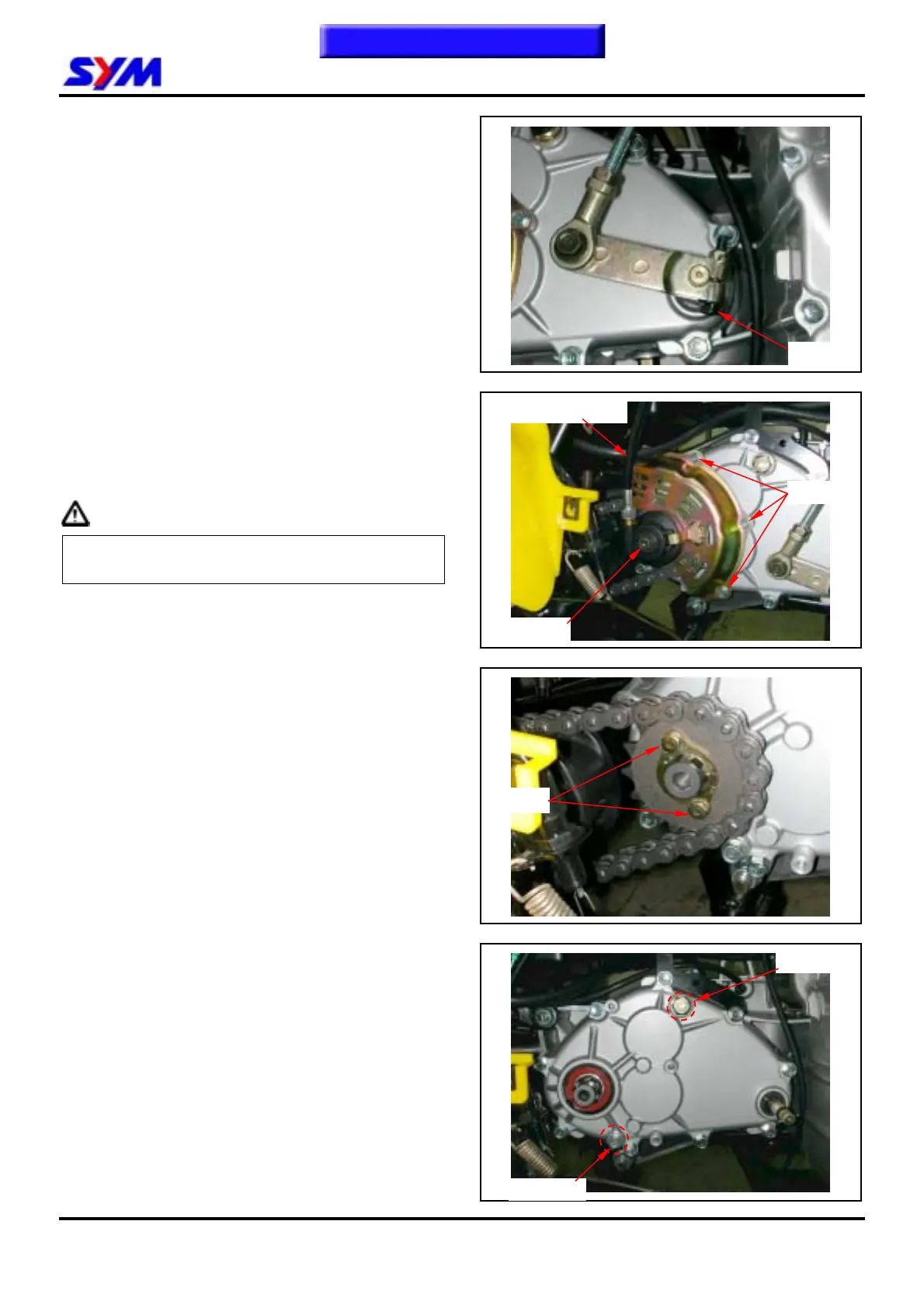 SYM