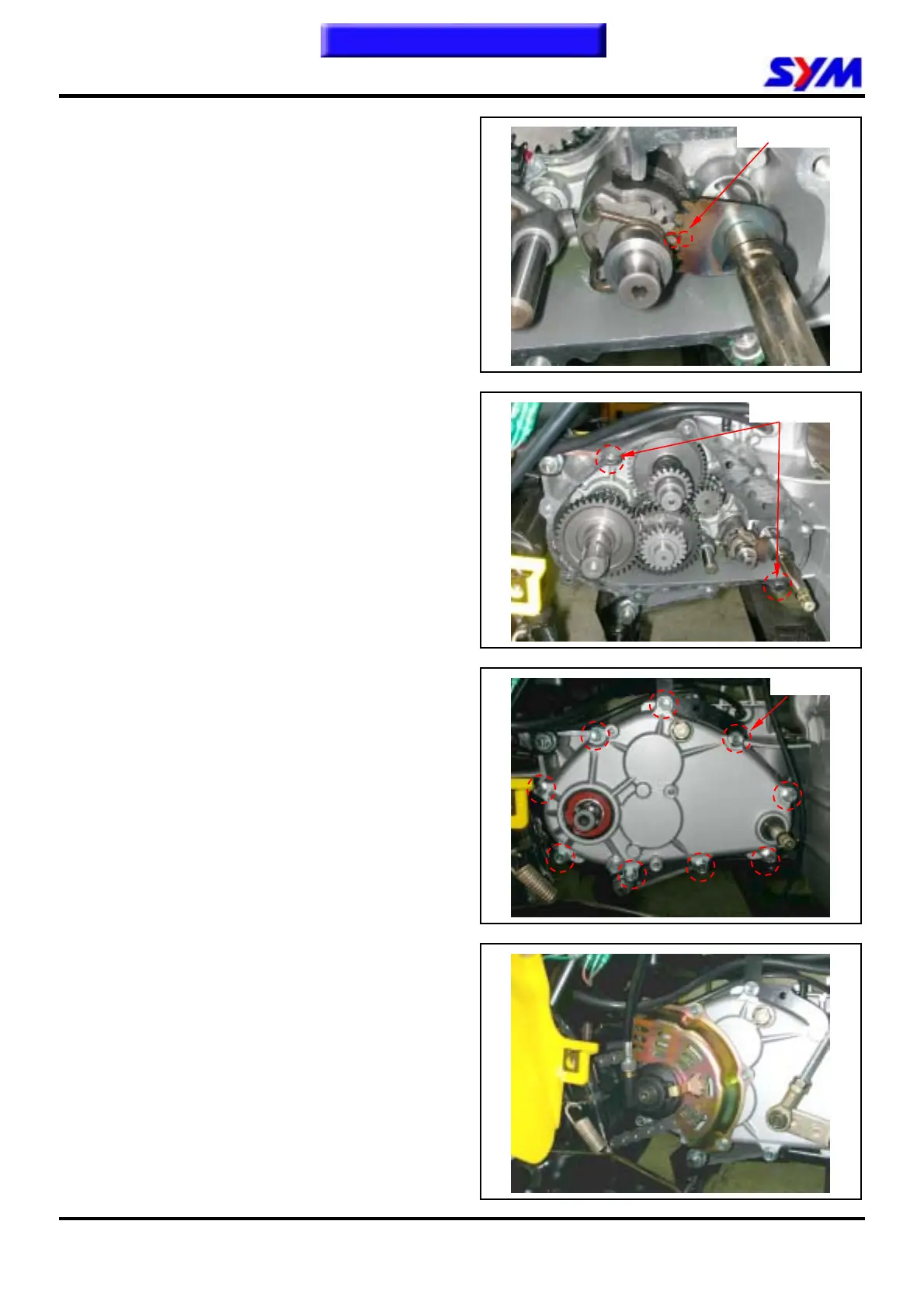 SYM