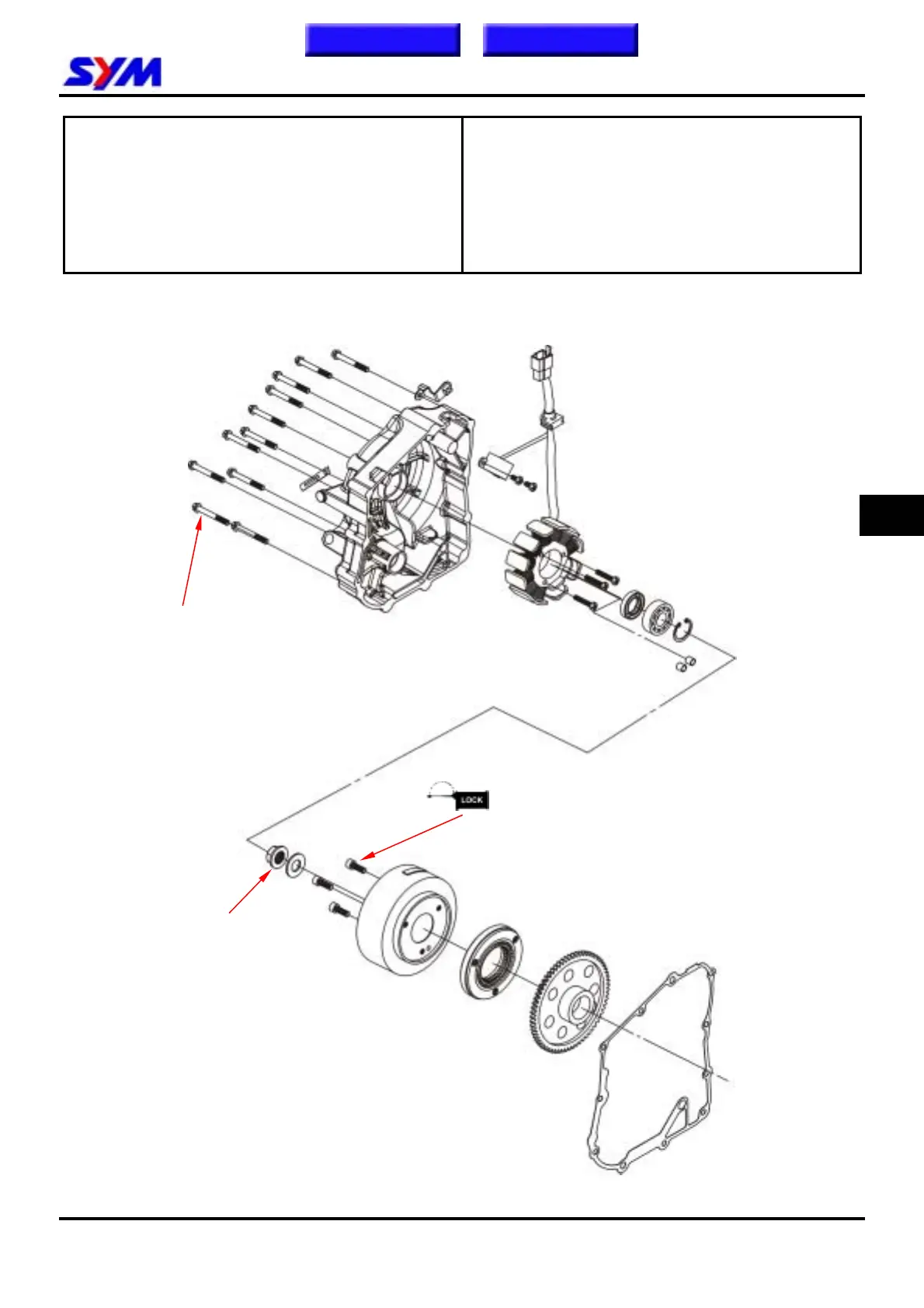 SYM

LOCK