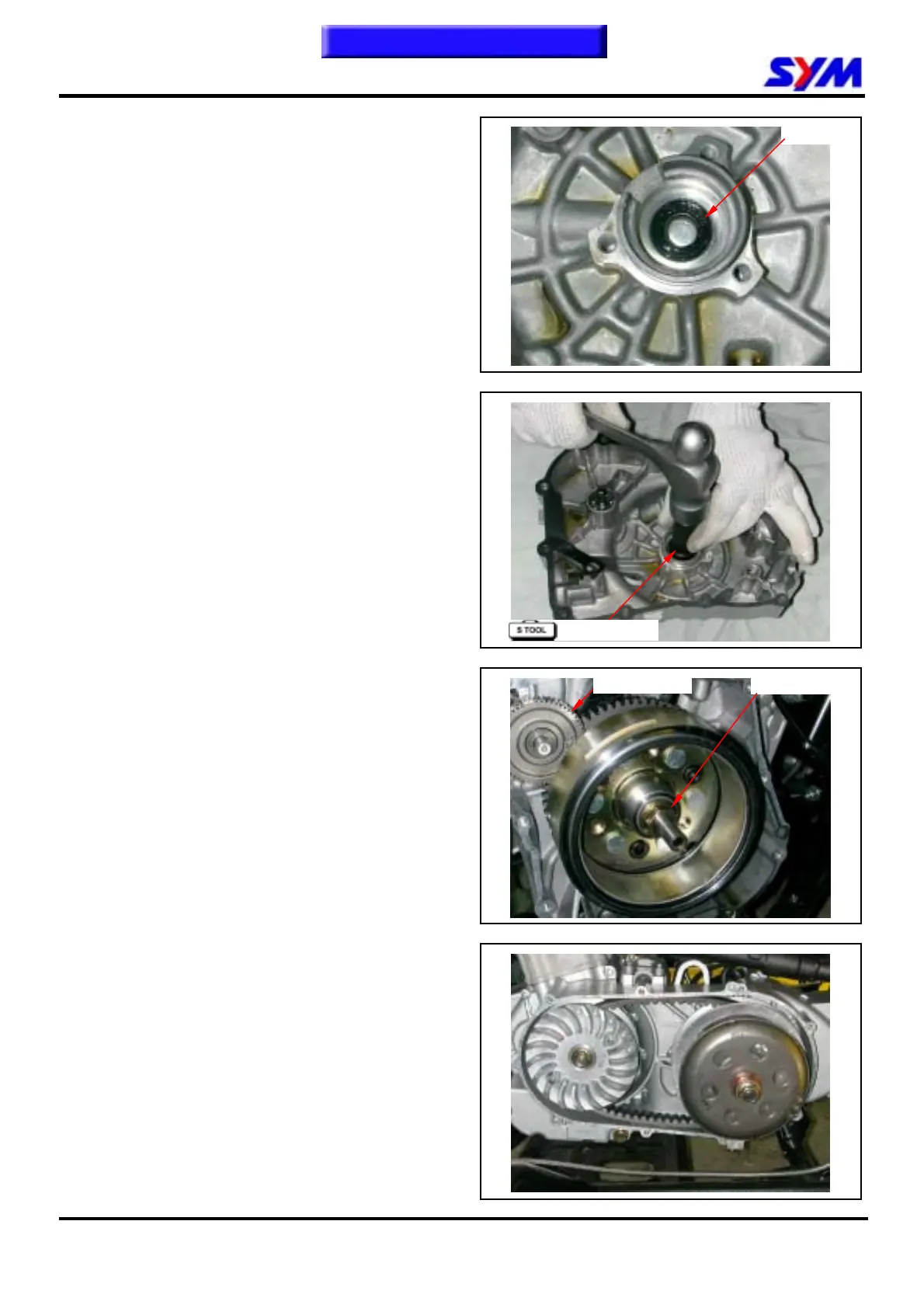 SYM

S TOOL