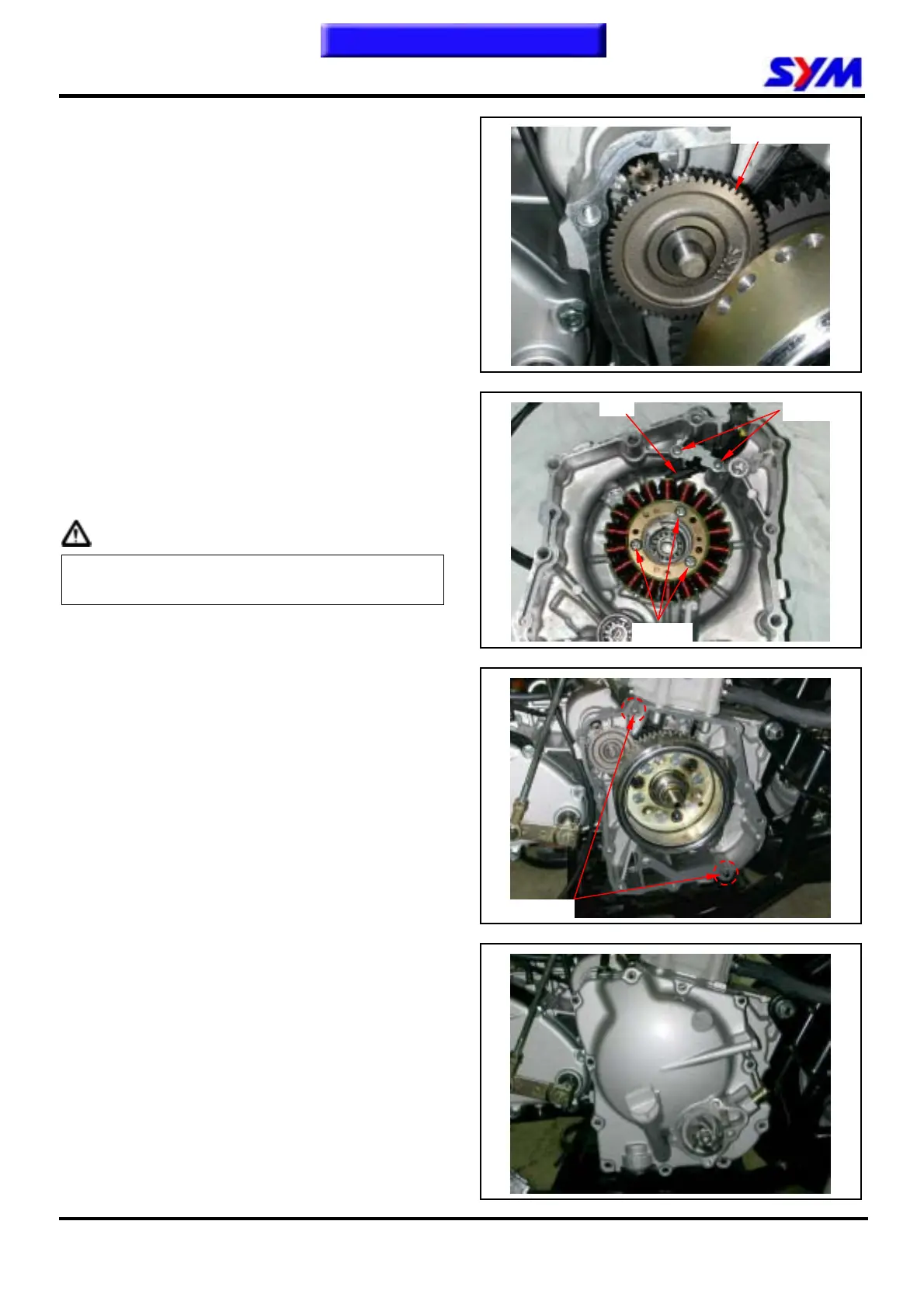 SYM