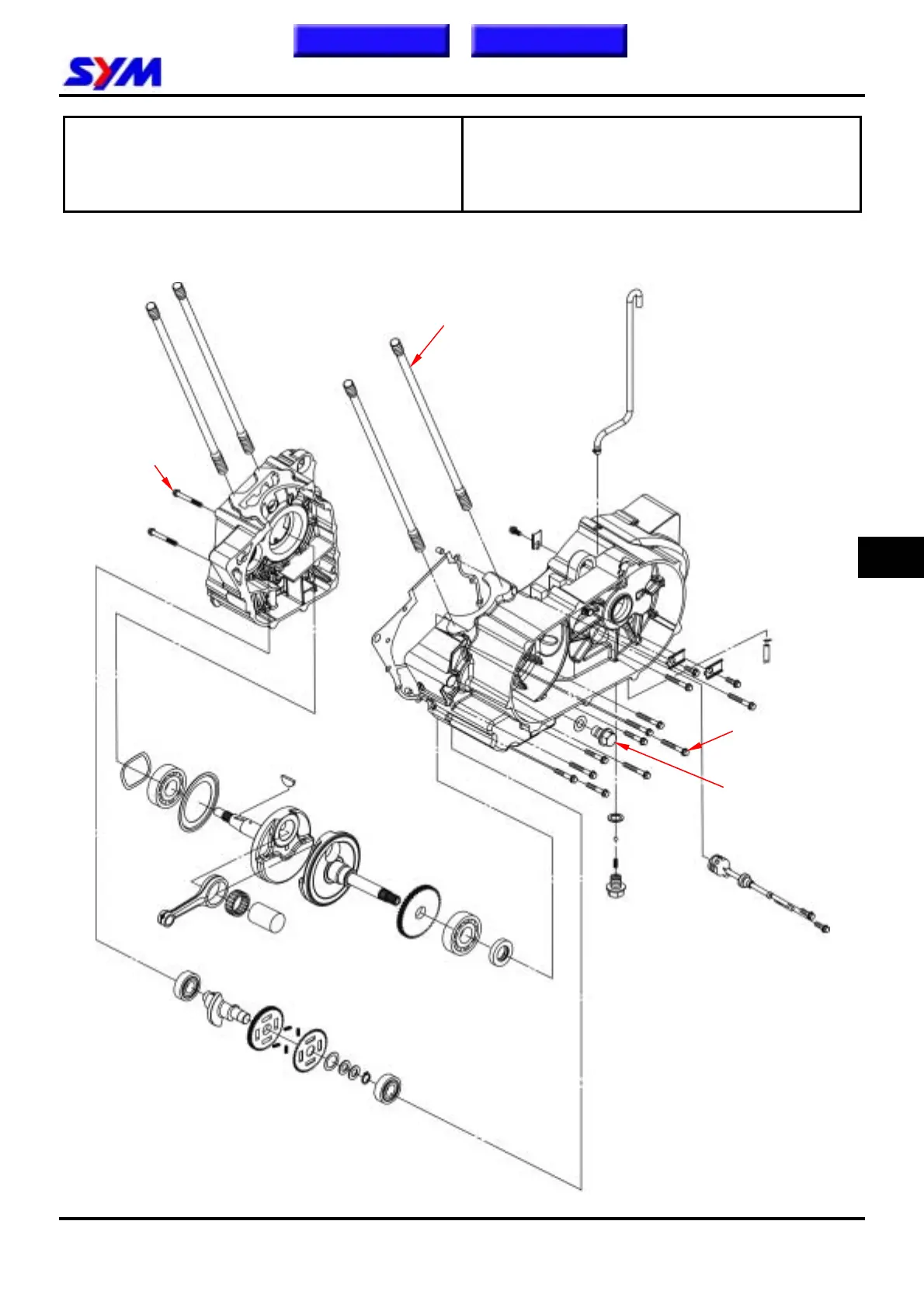 SYM