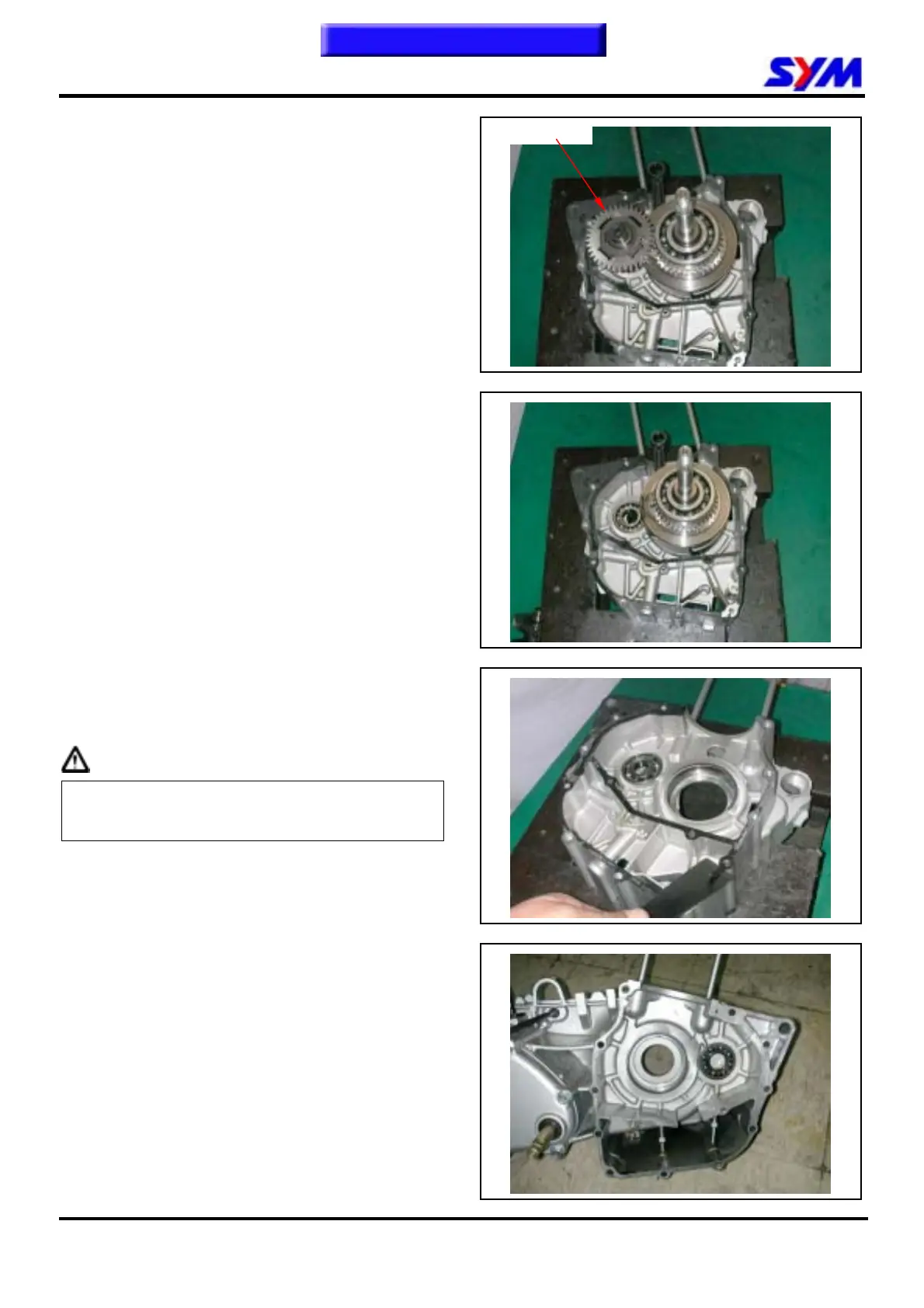 SYM