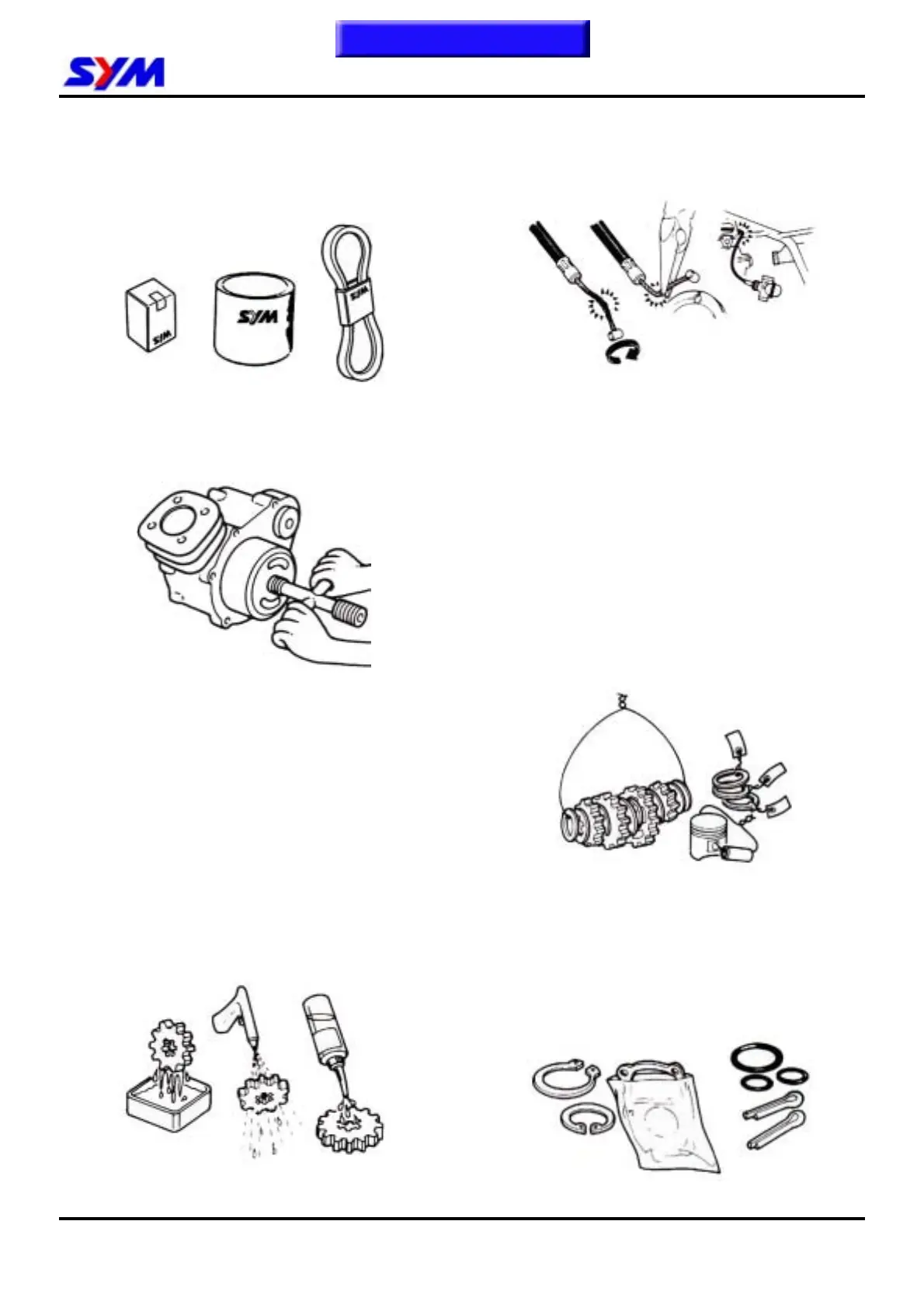 SYM

SYM

SYM

SYM