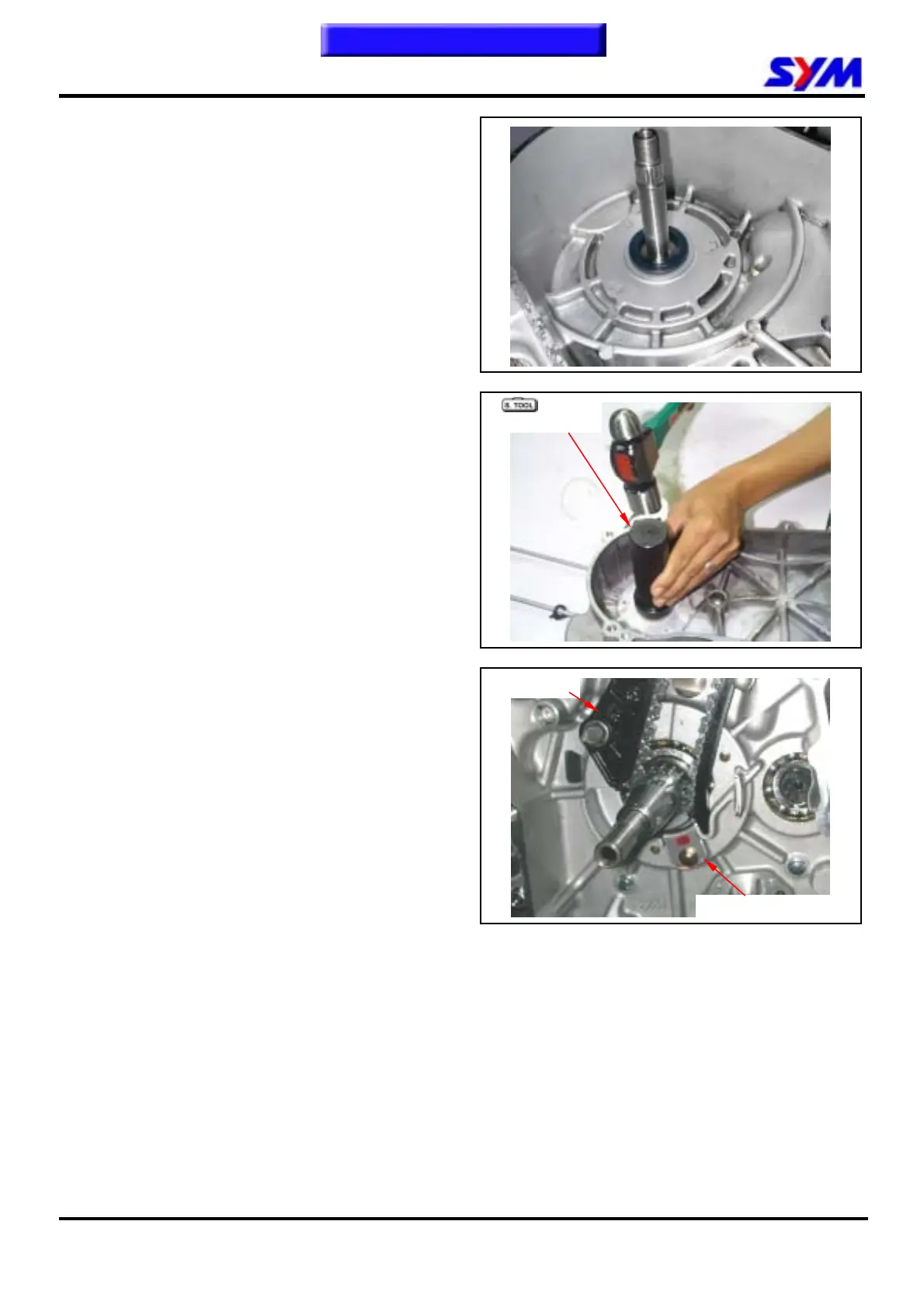 SYM

S. TOOL