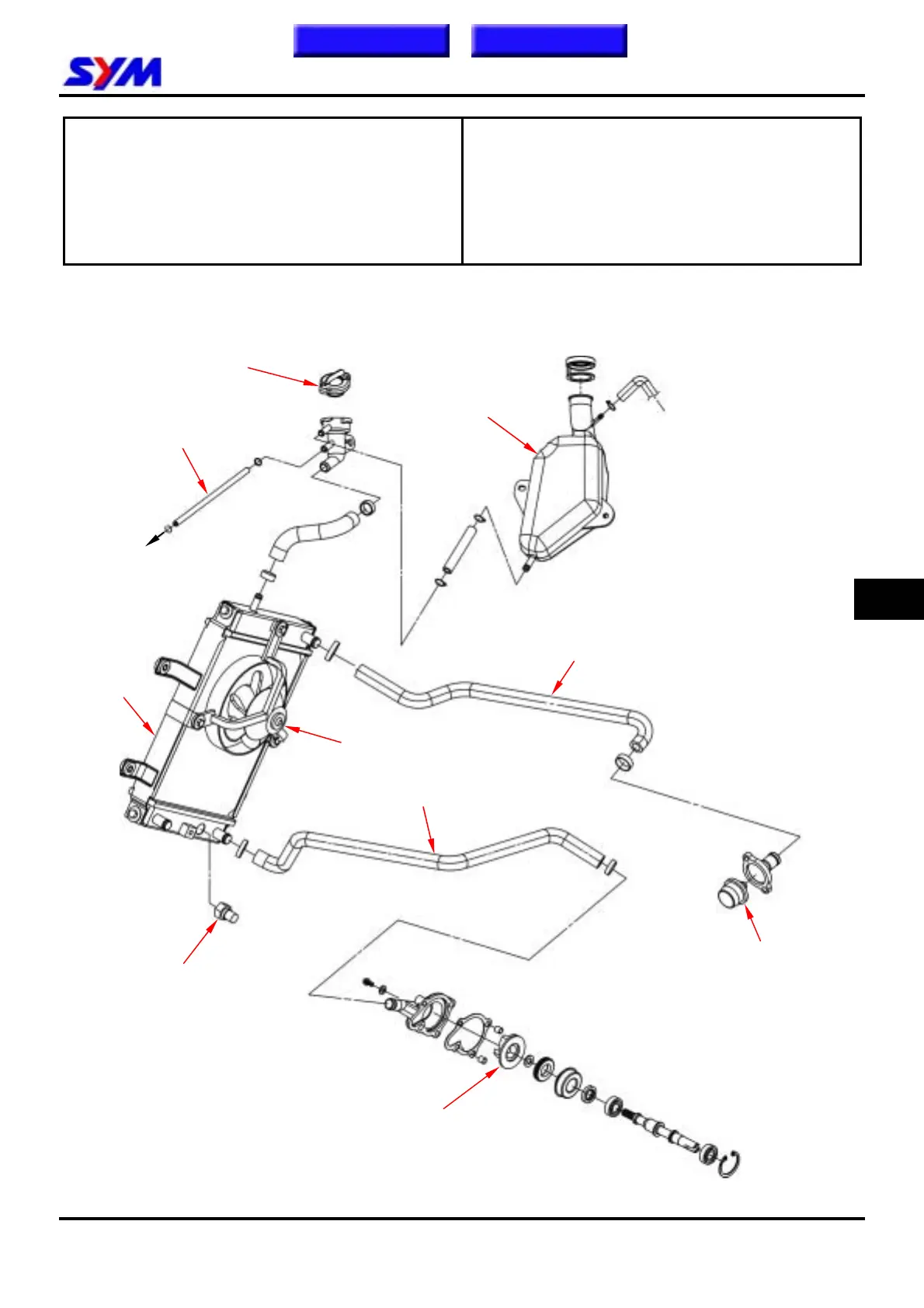 SYM