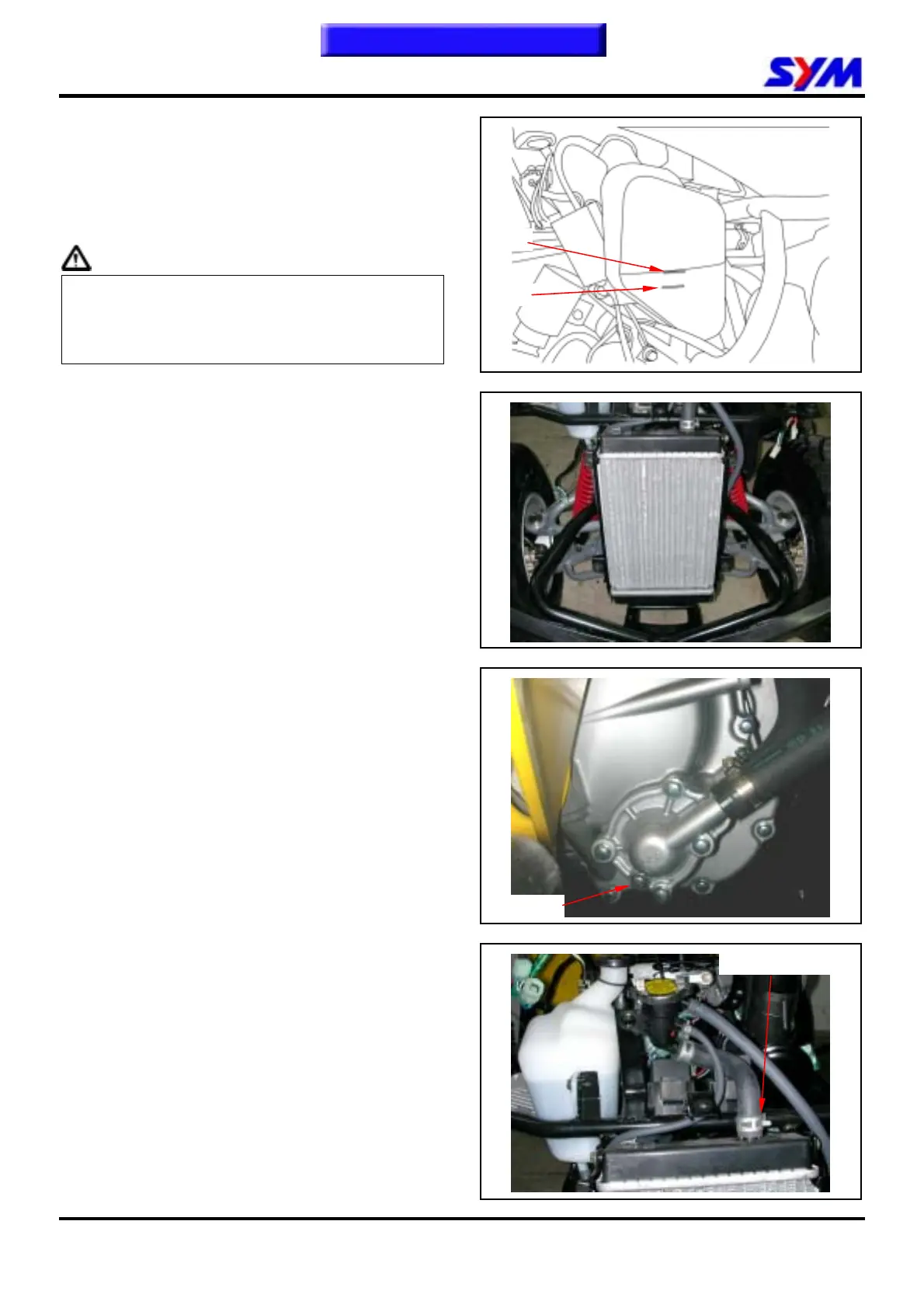 SYM