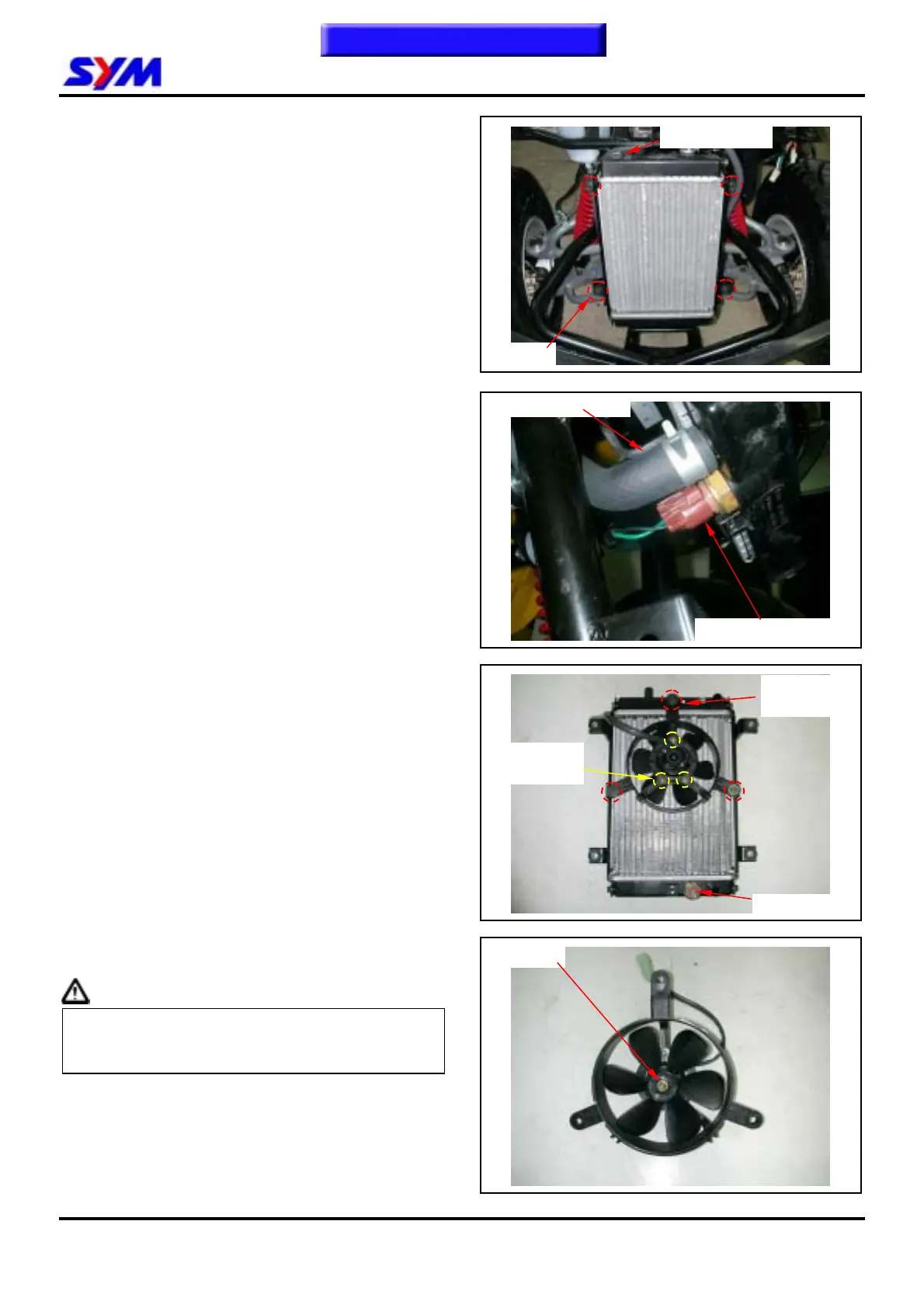 SYM