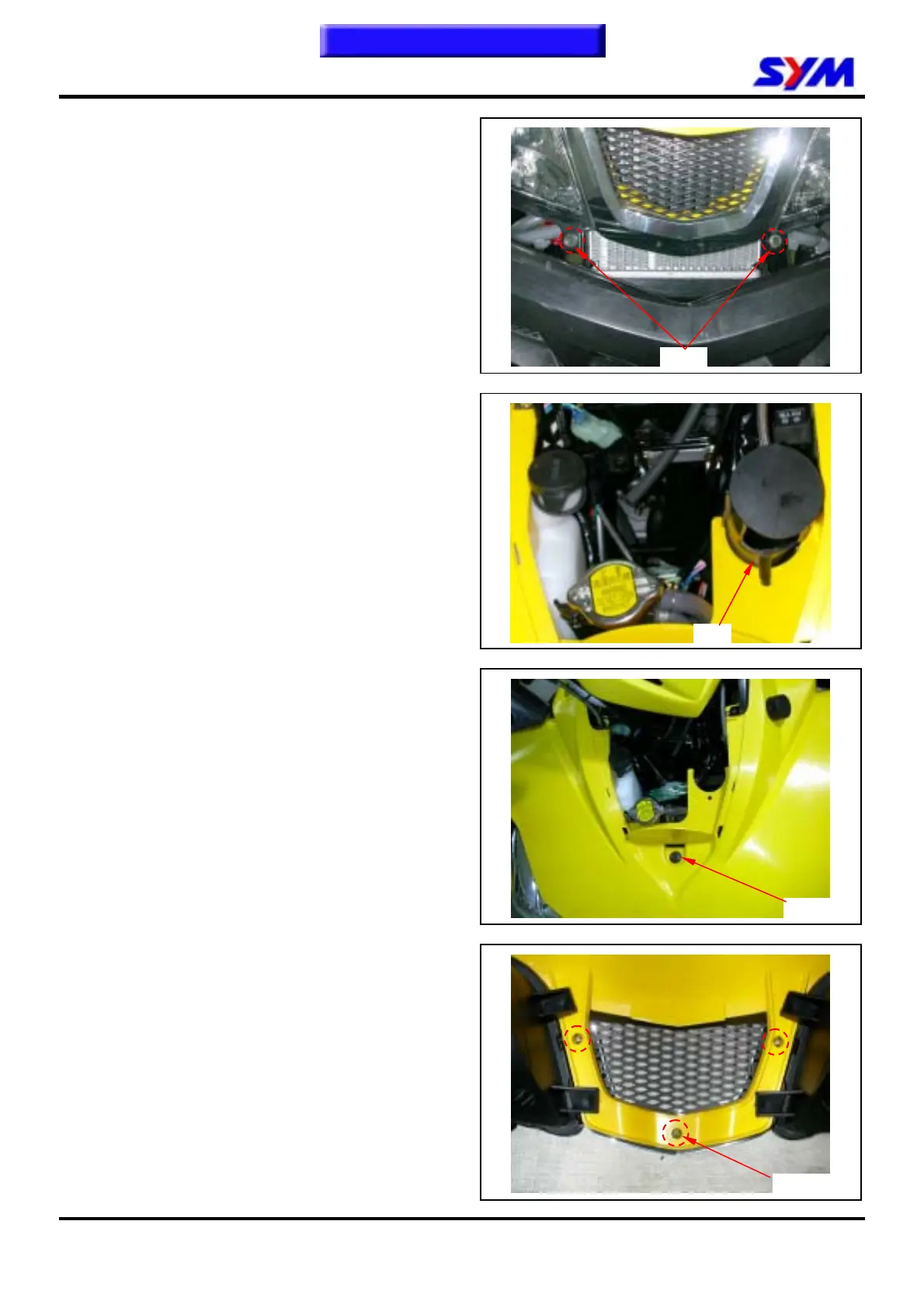 SYM