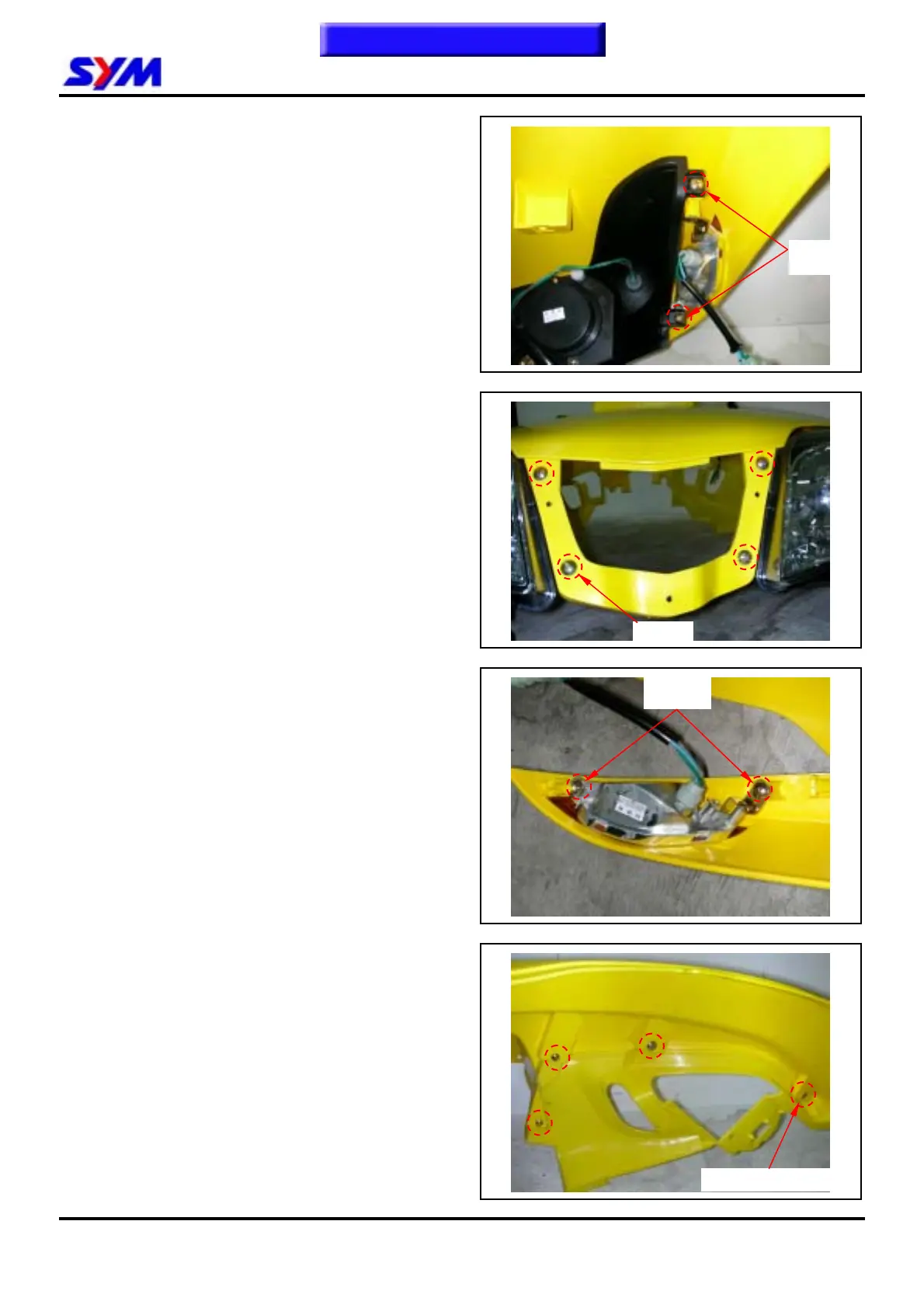 SYM