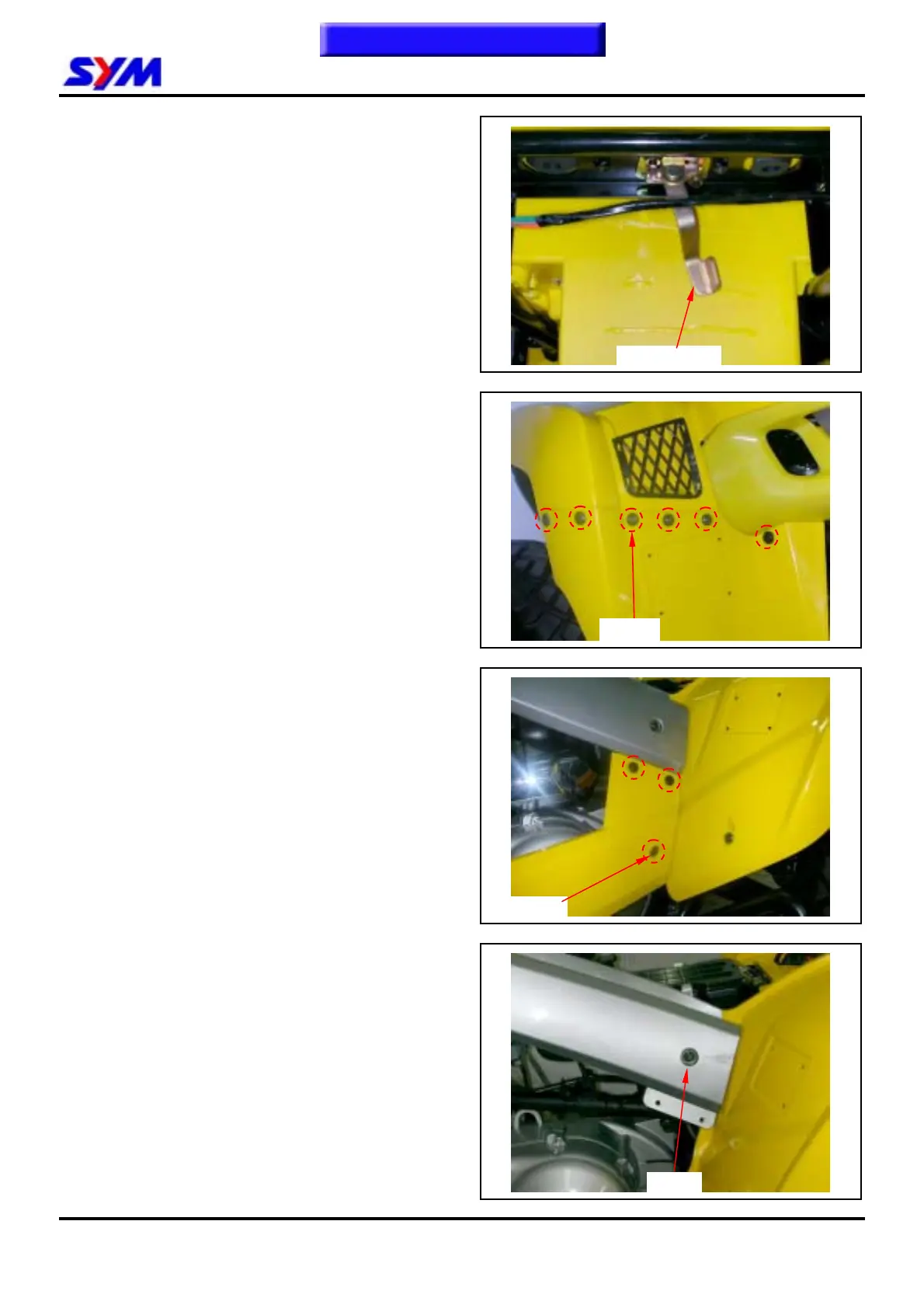 SYM