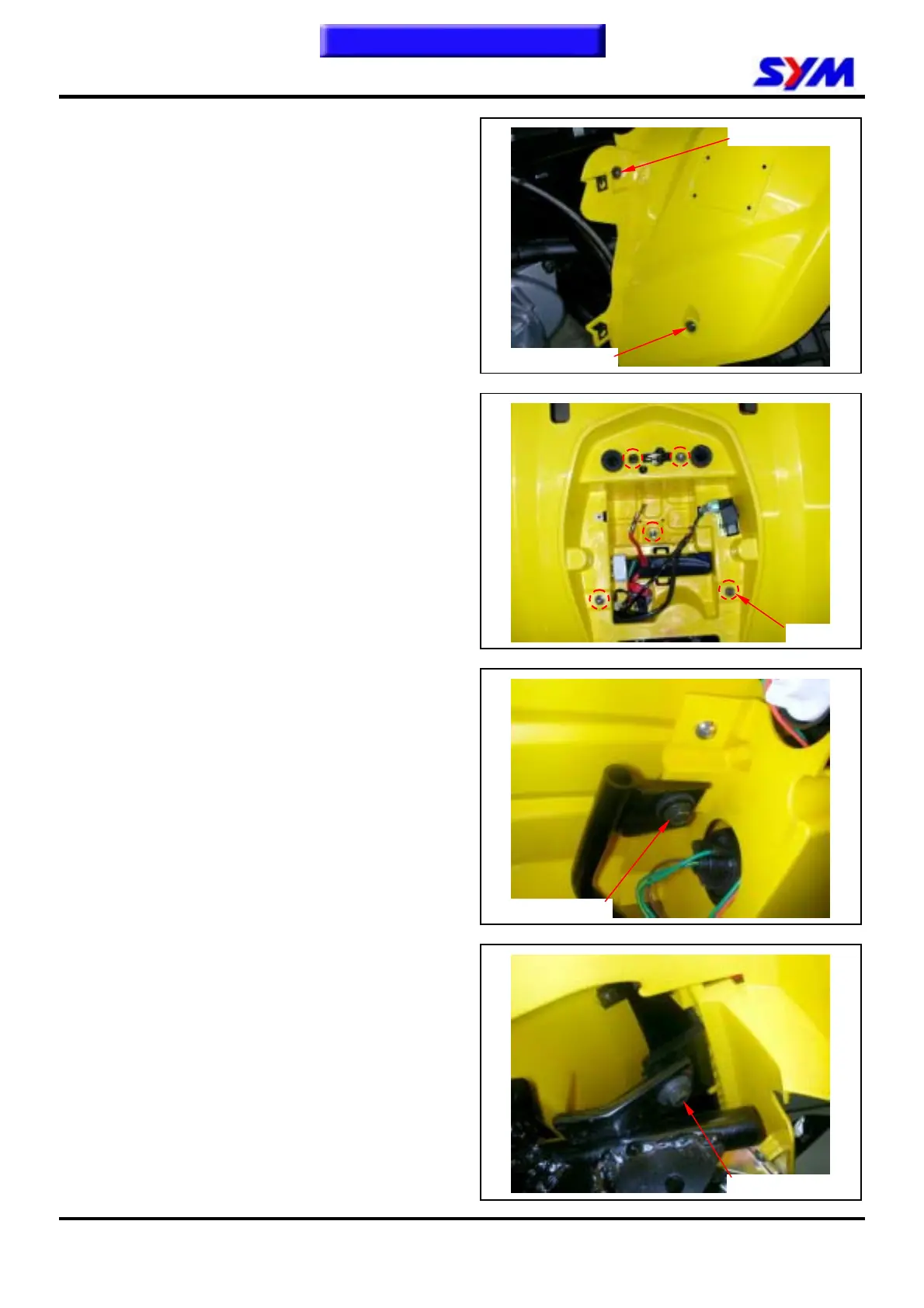 SYM