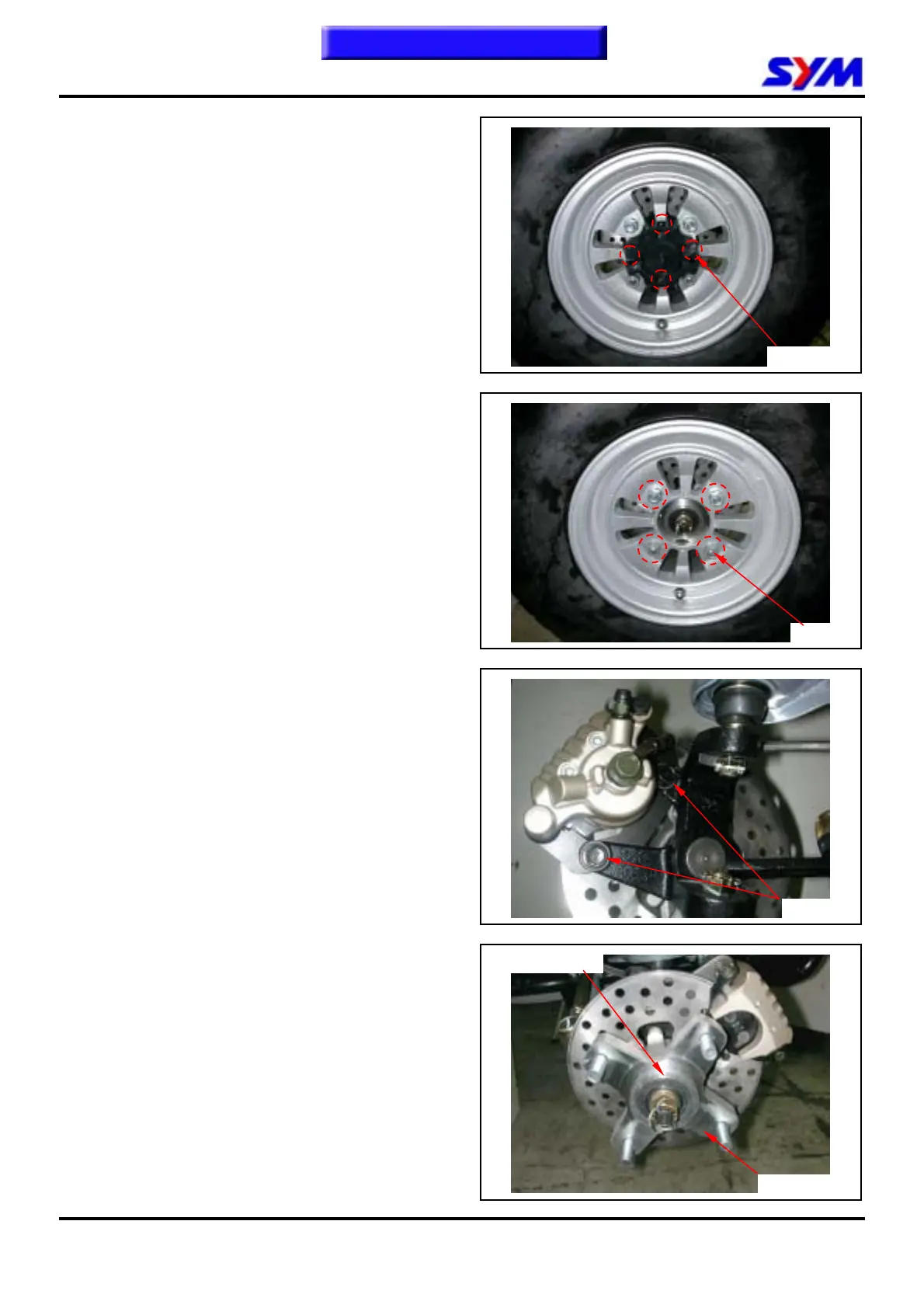 SYM