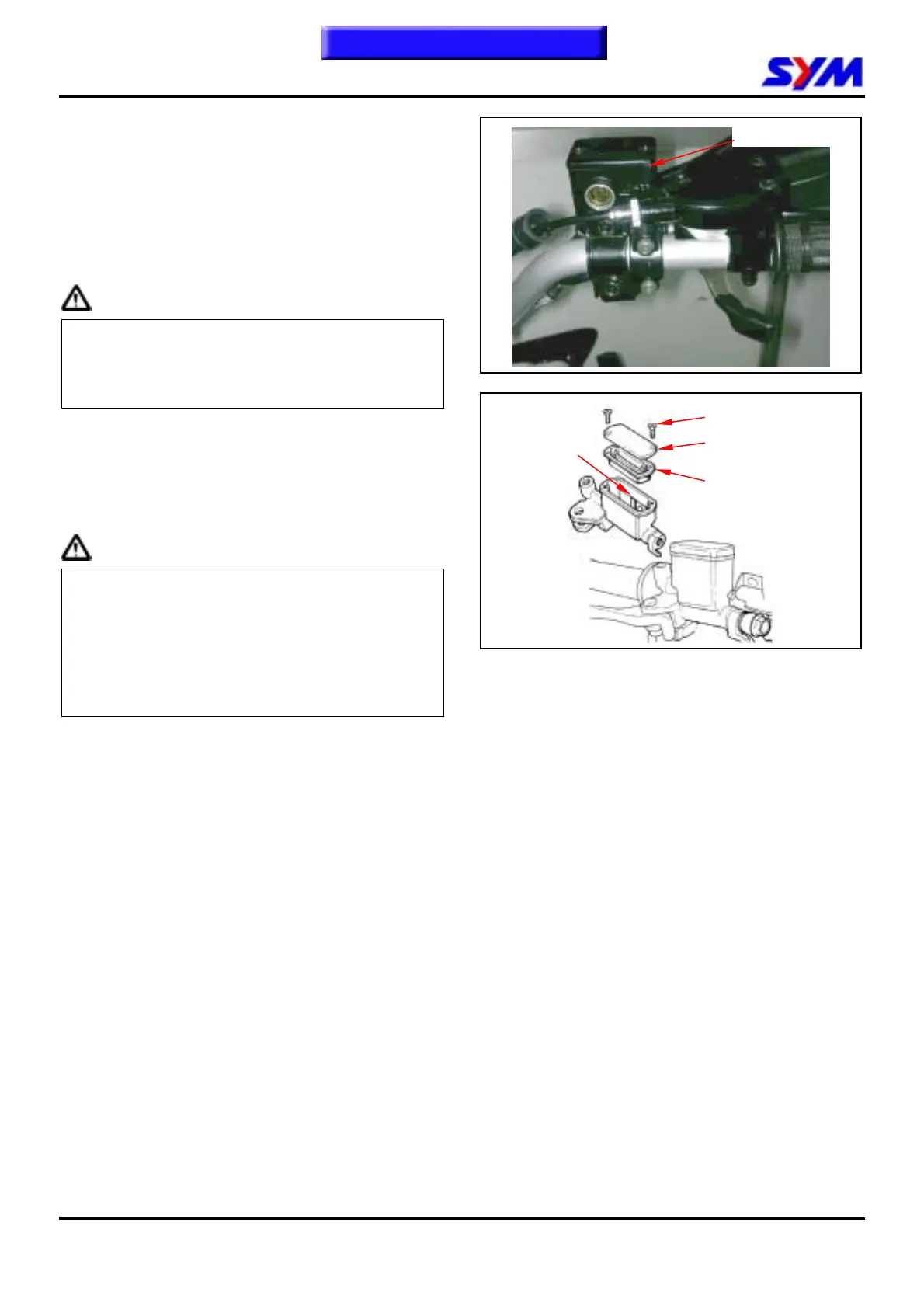 SYM