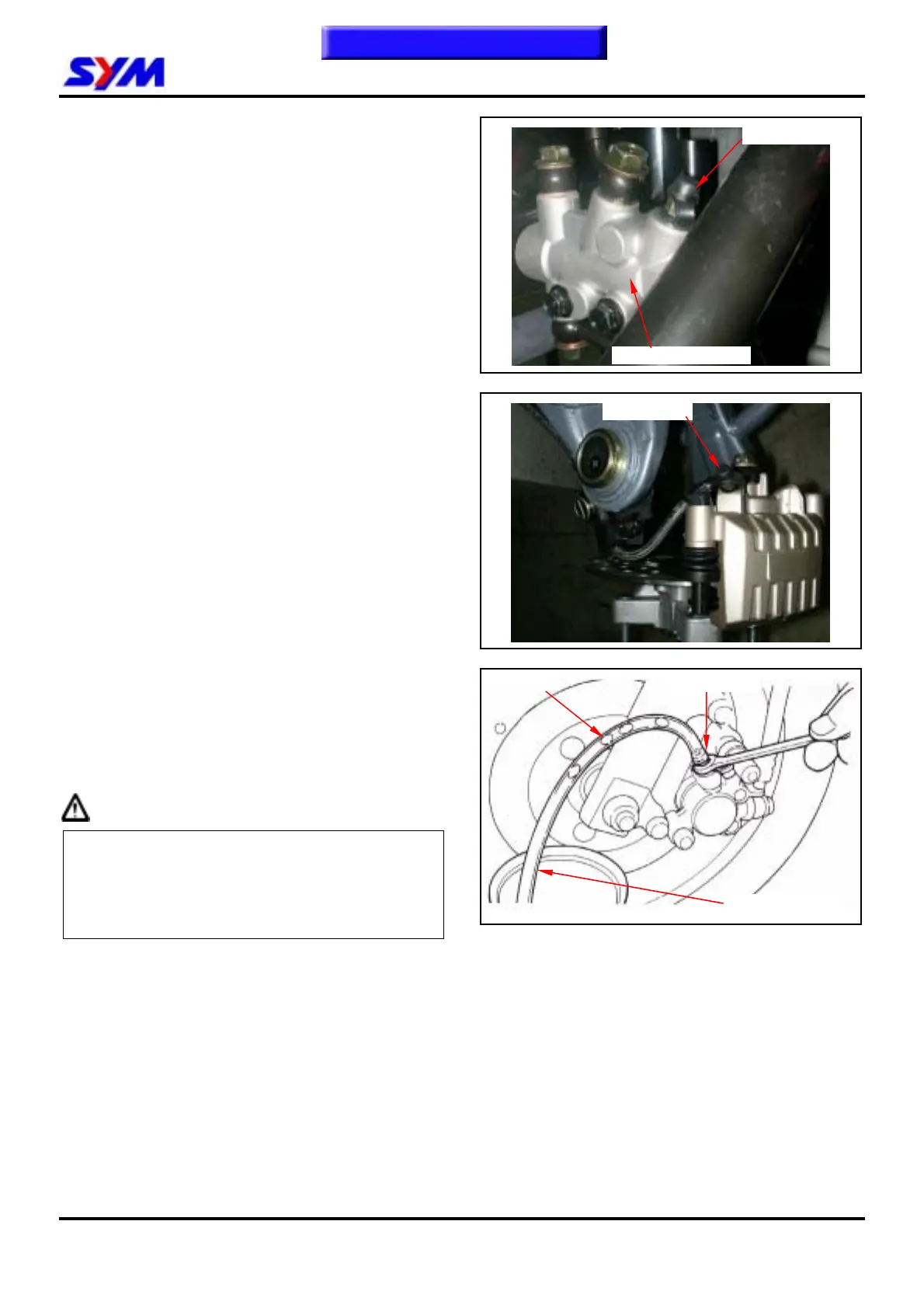 SYM