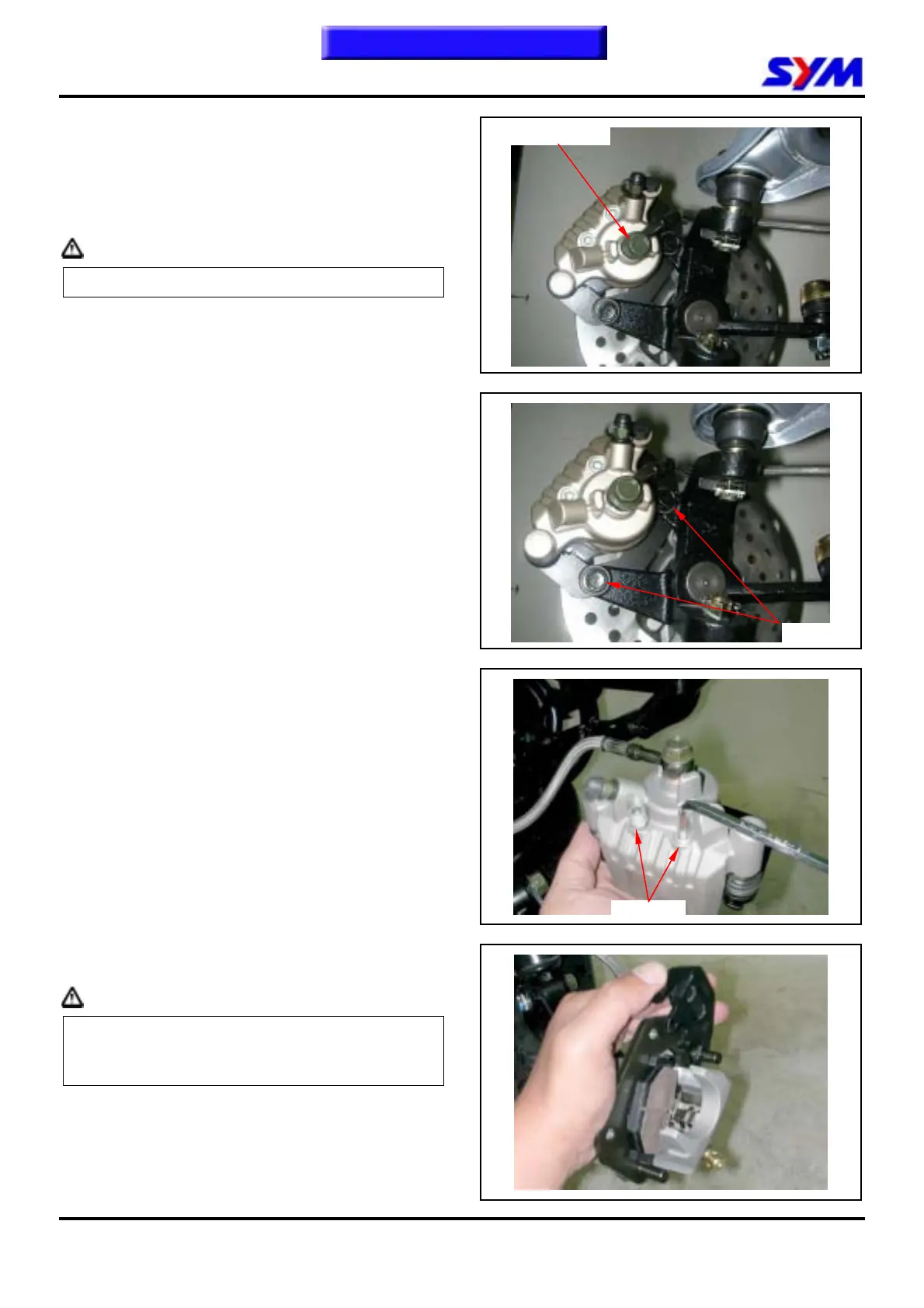 SYM