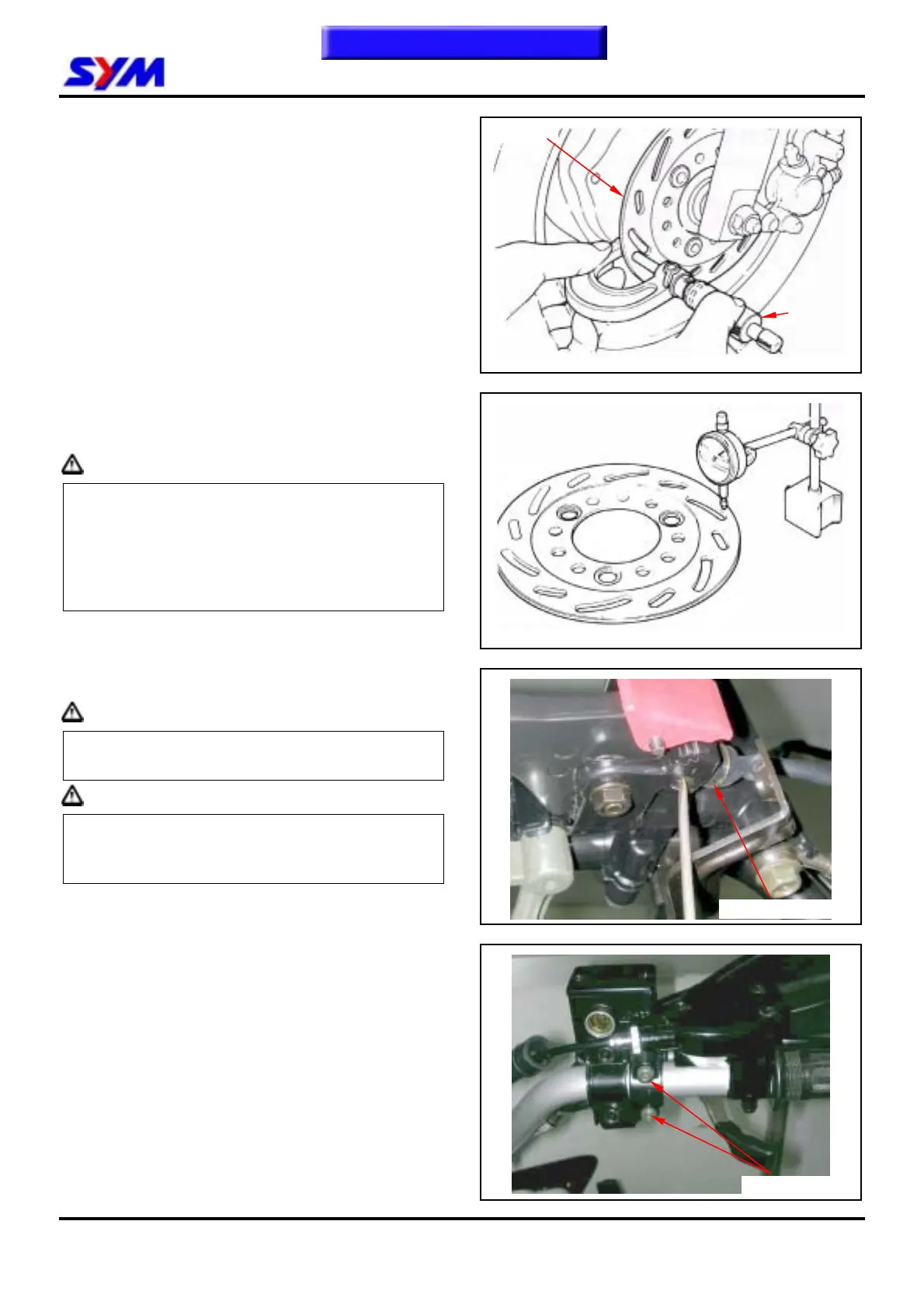 SYM