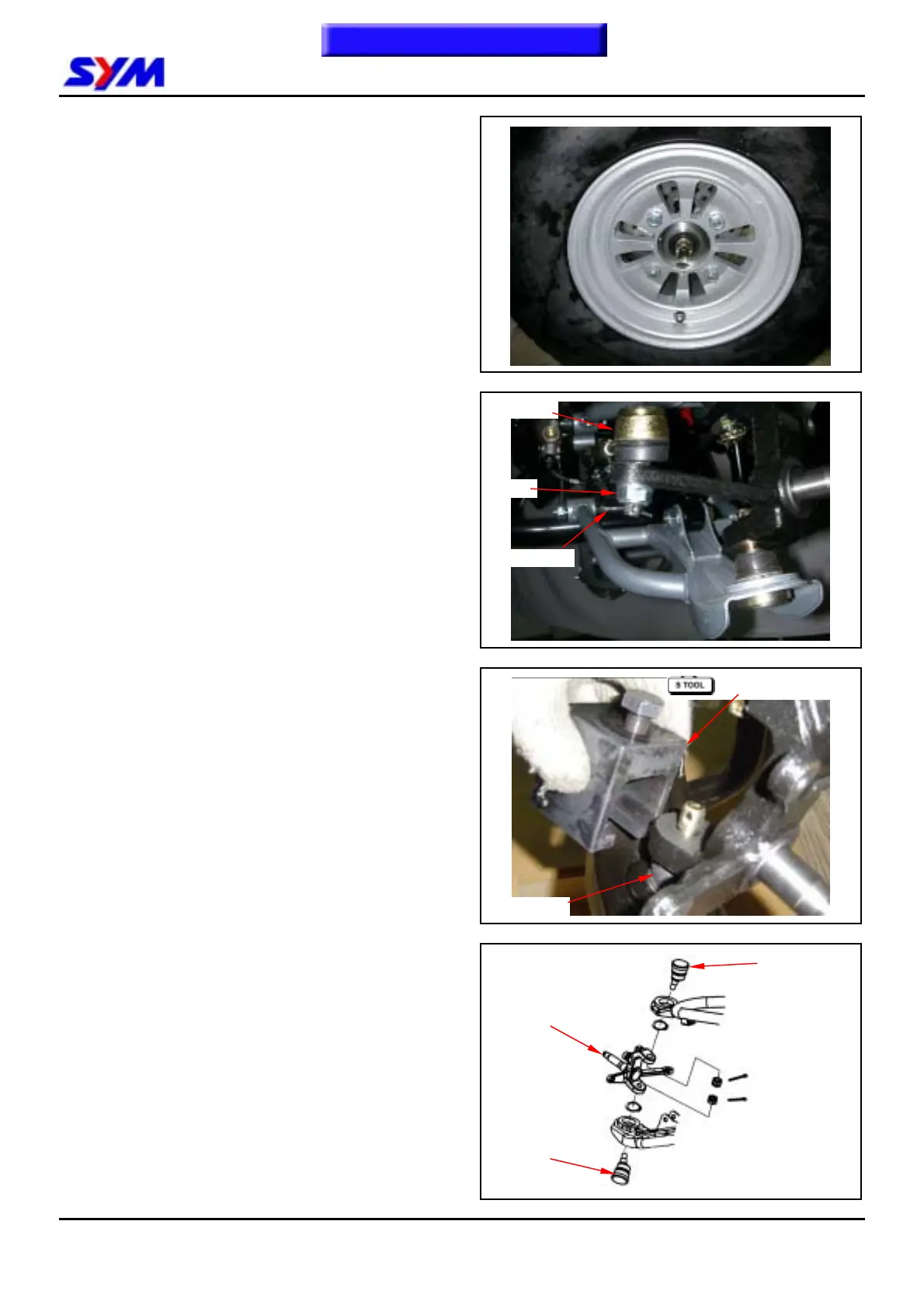 SYM

S TOOL