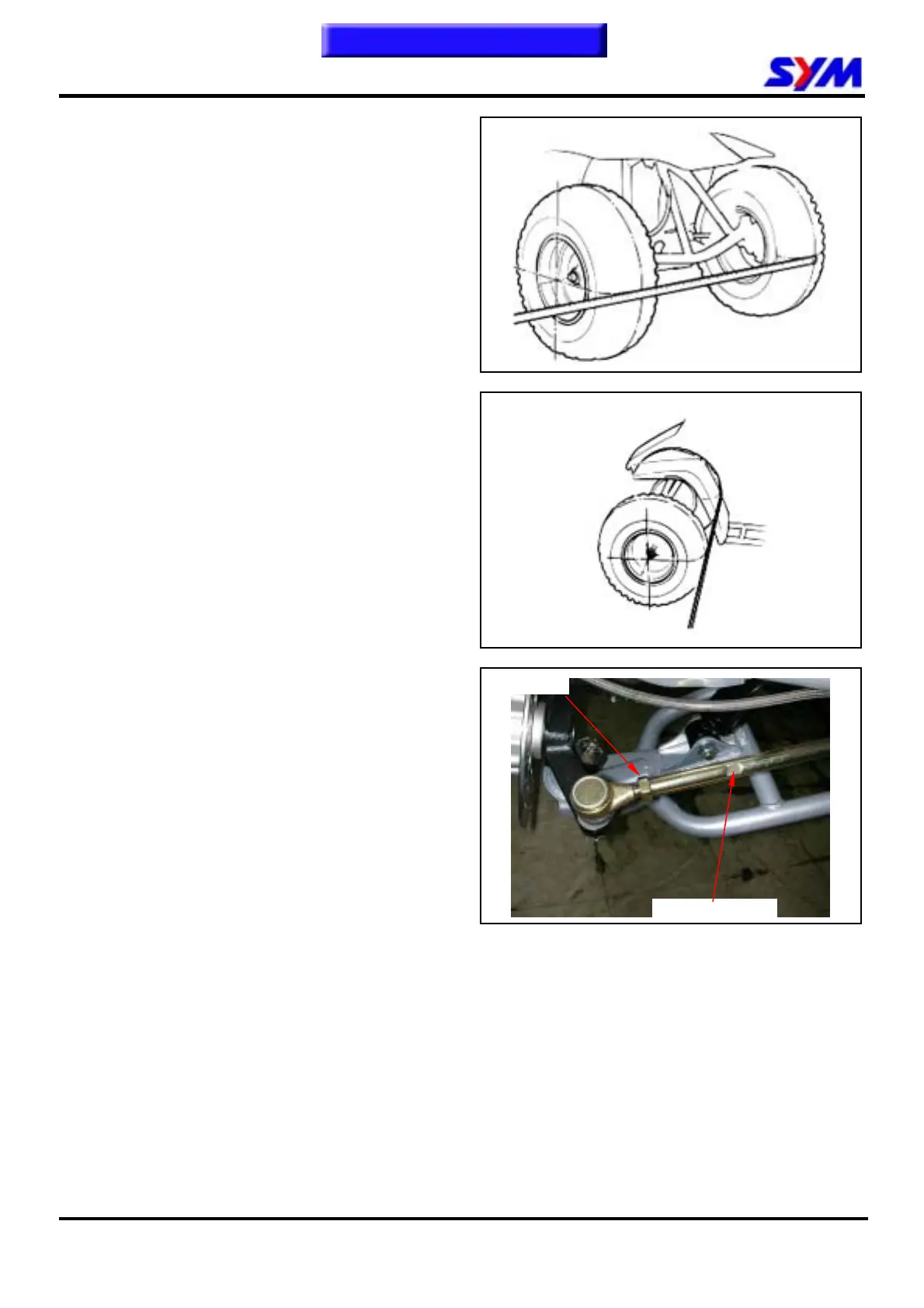 SYM