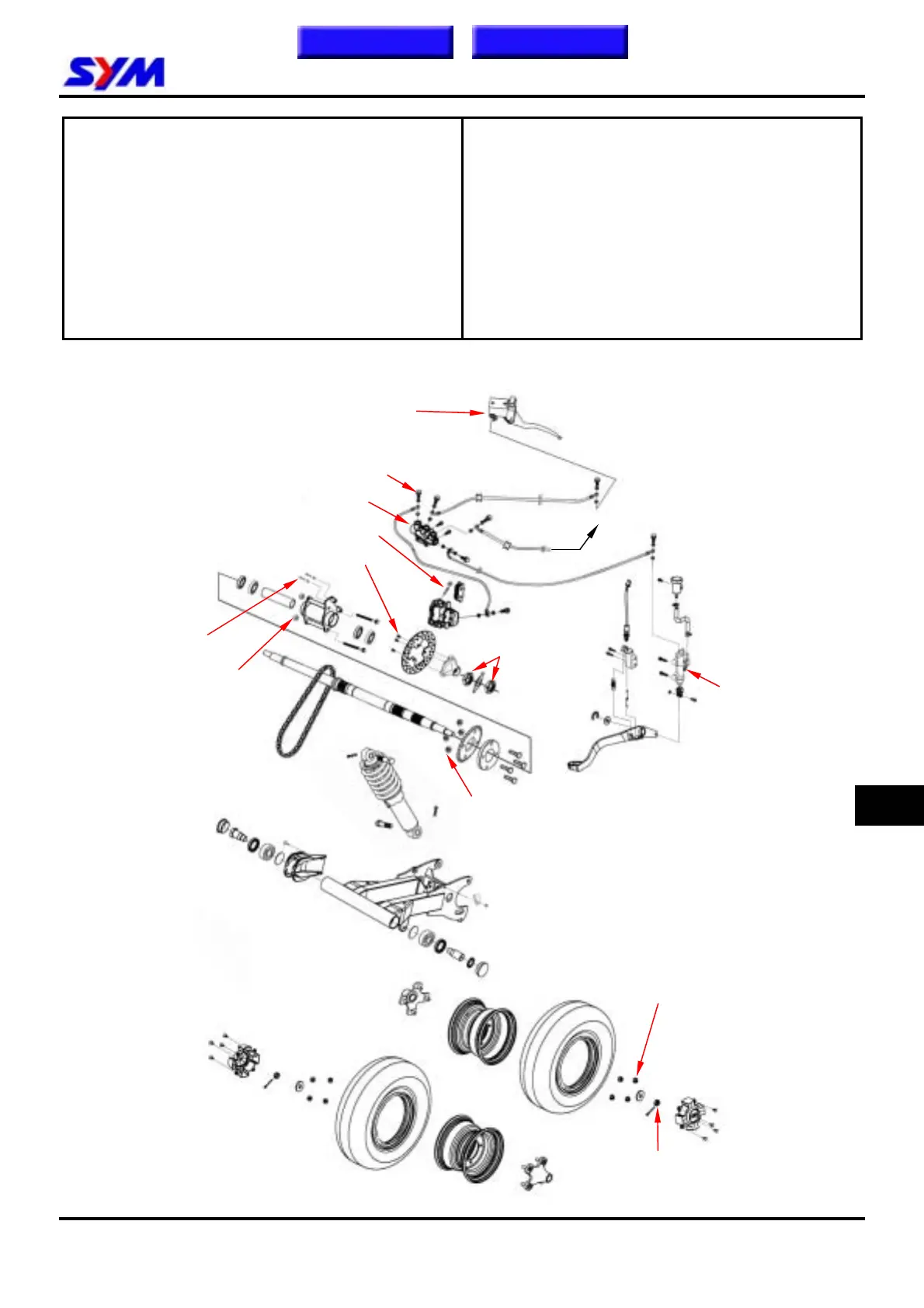 SYM