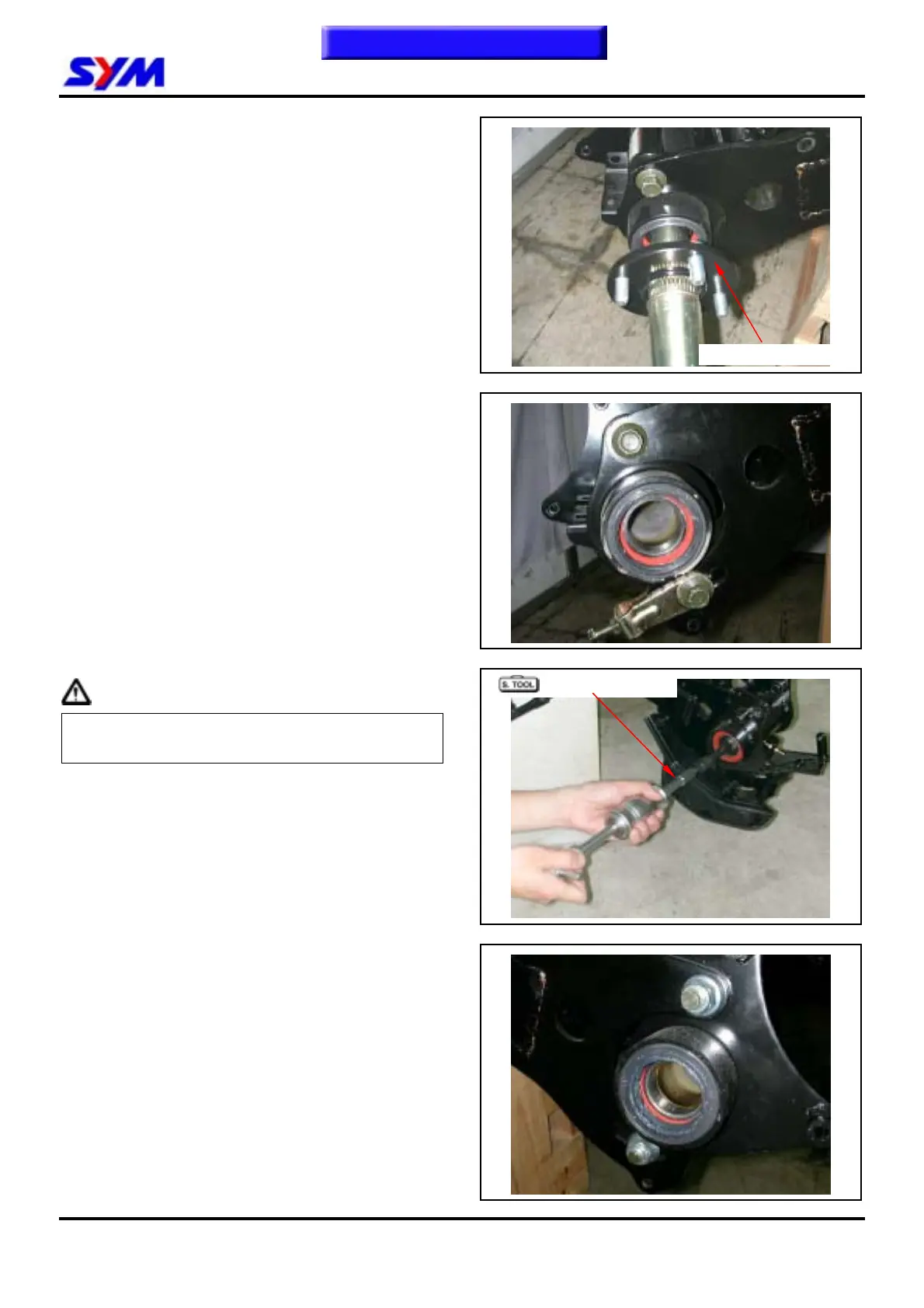 SYM

S. TOOL