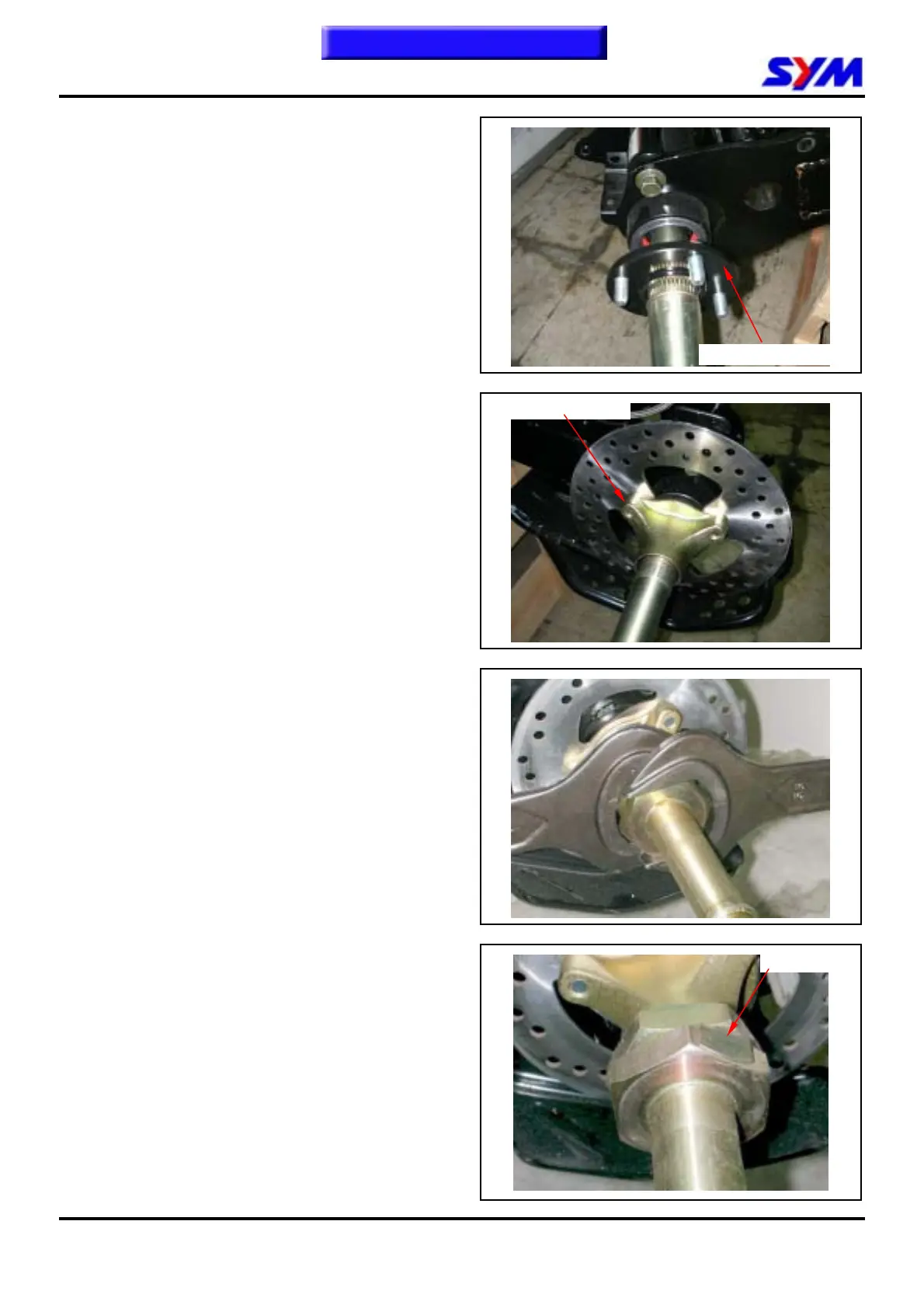 SYM