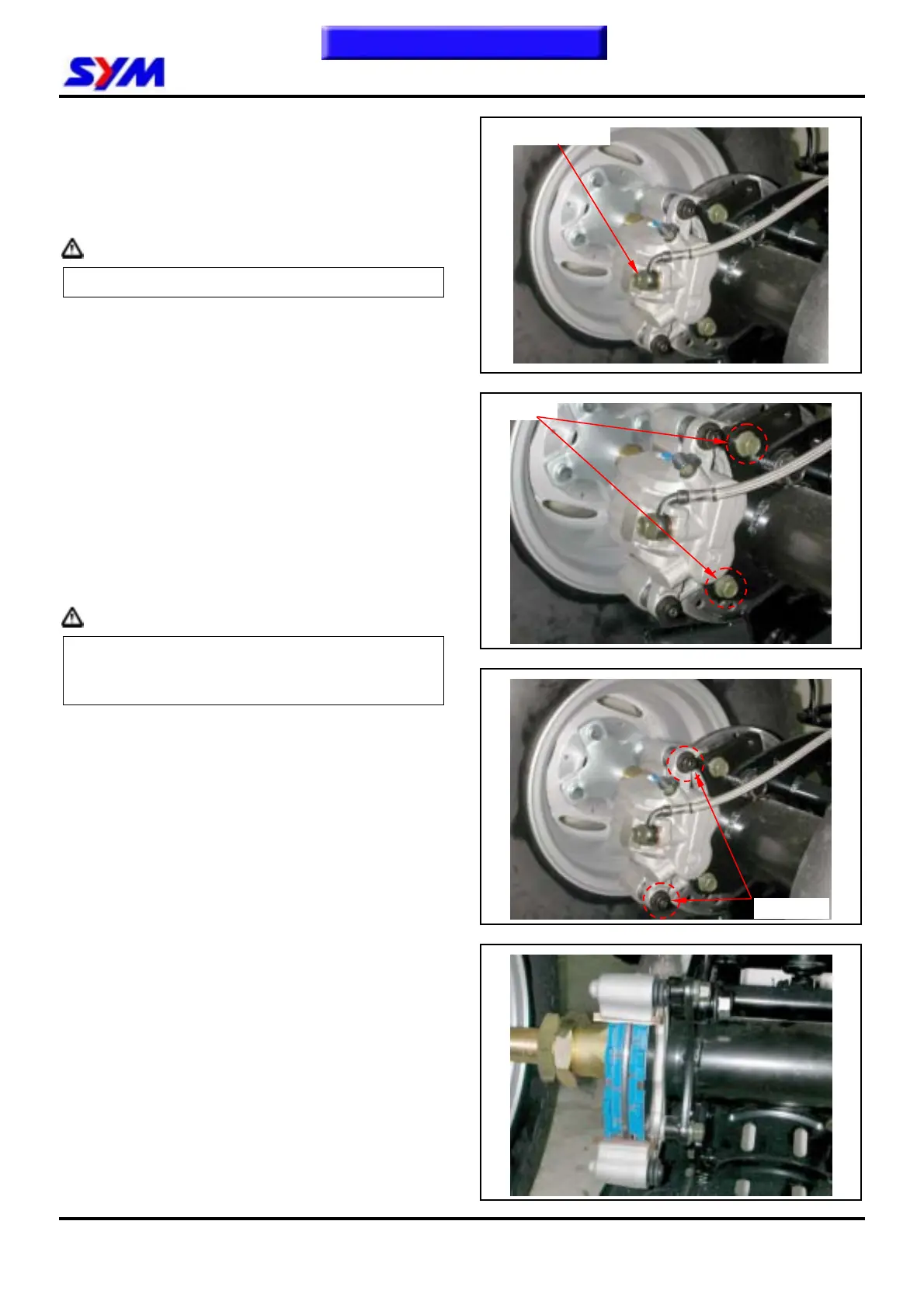 SYM