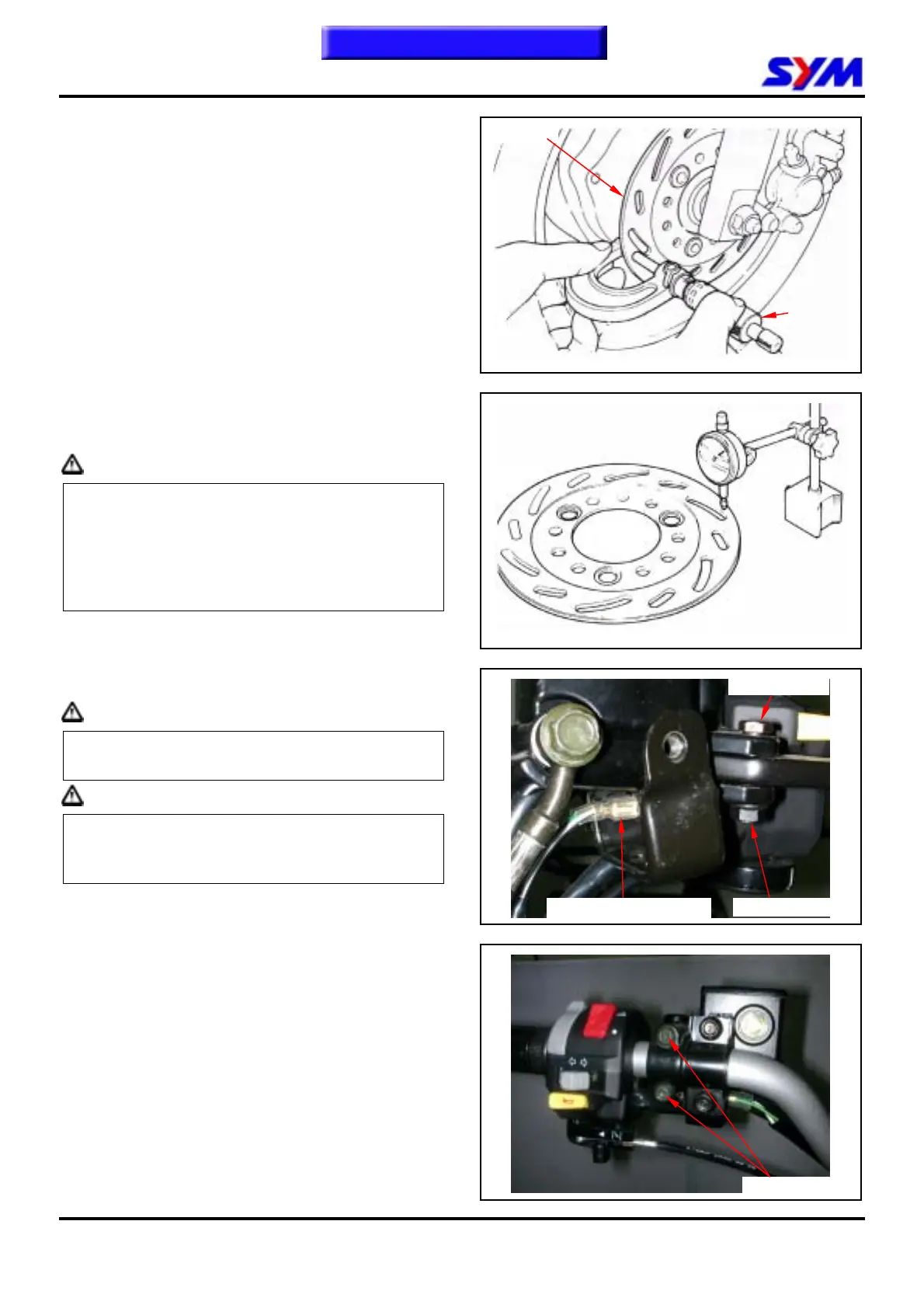 SYM