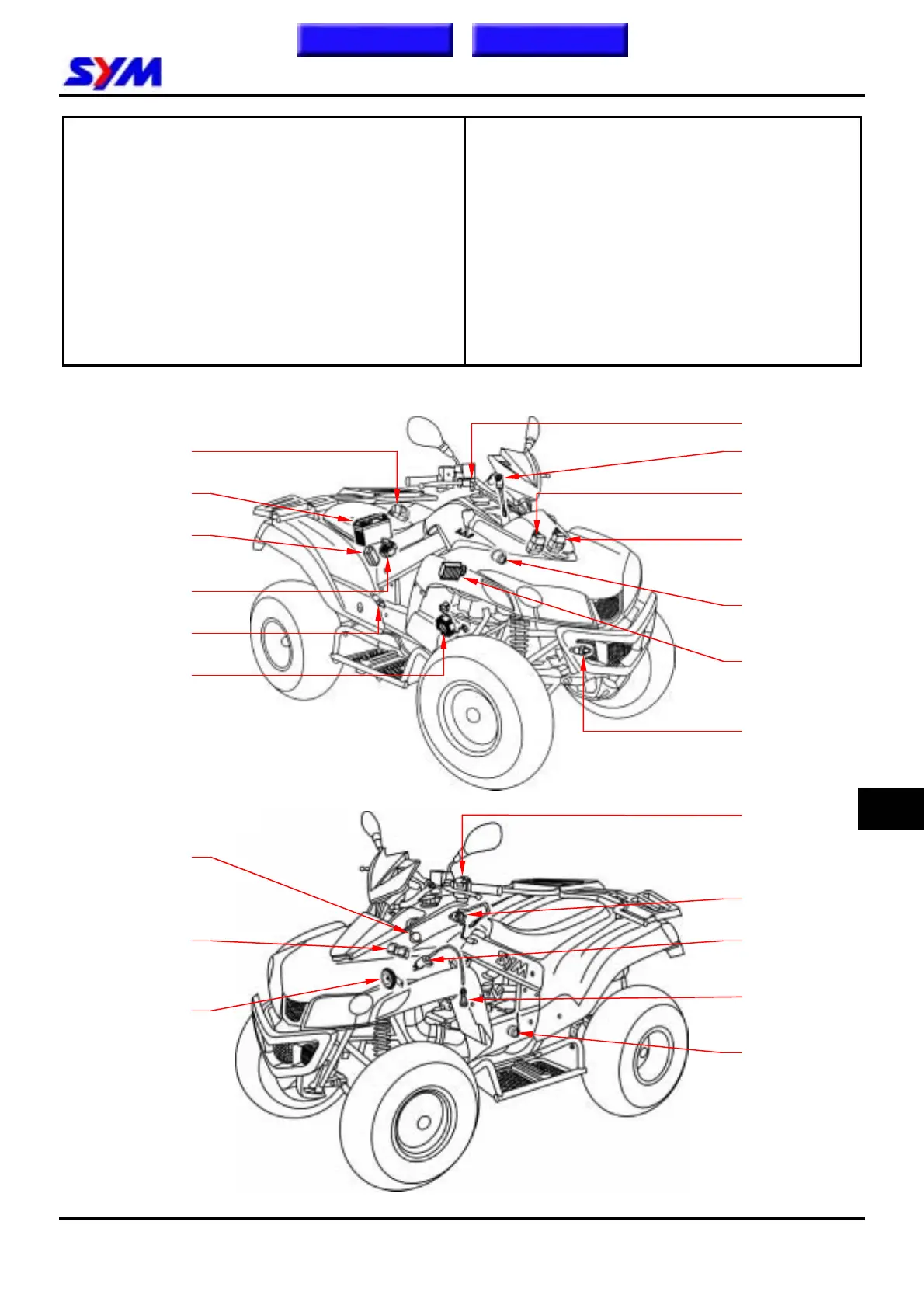 SYM

SYM