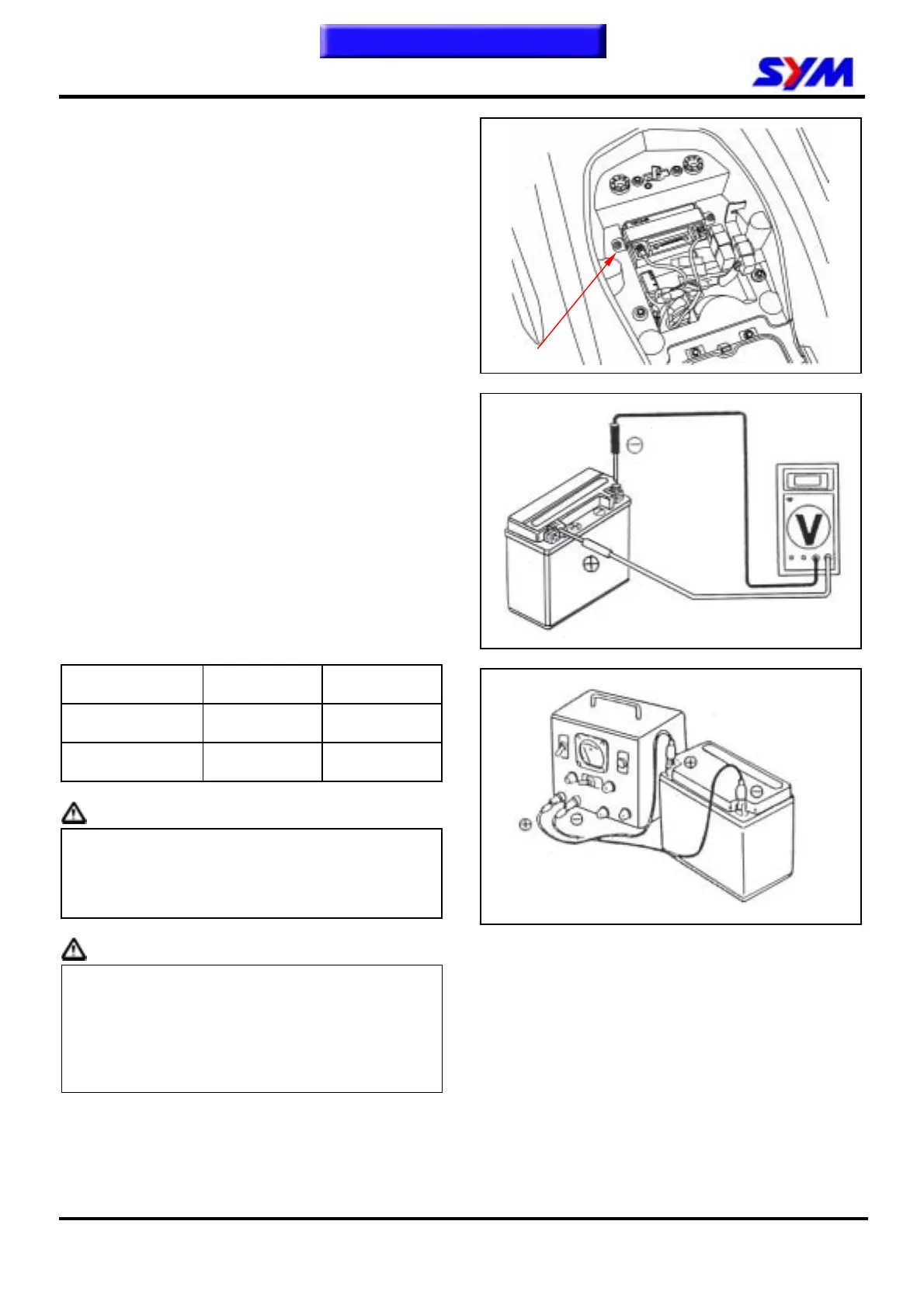 SYM

V