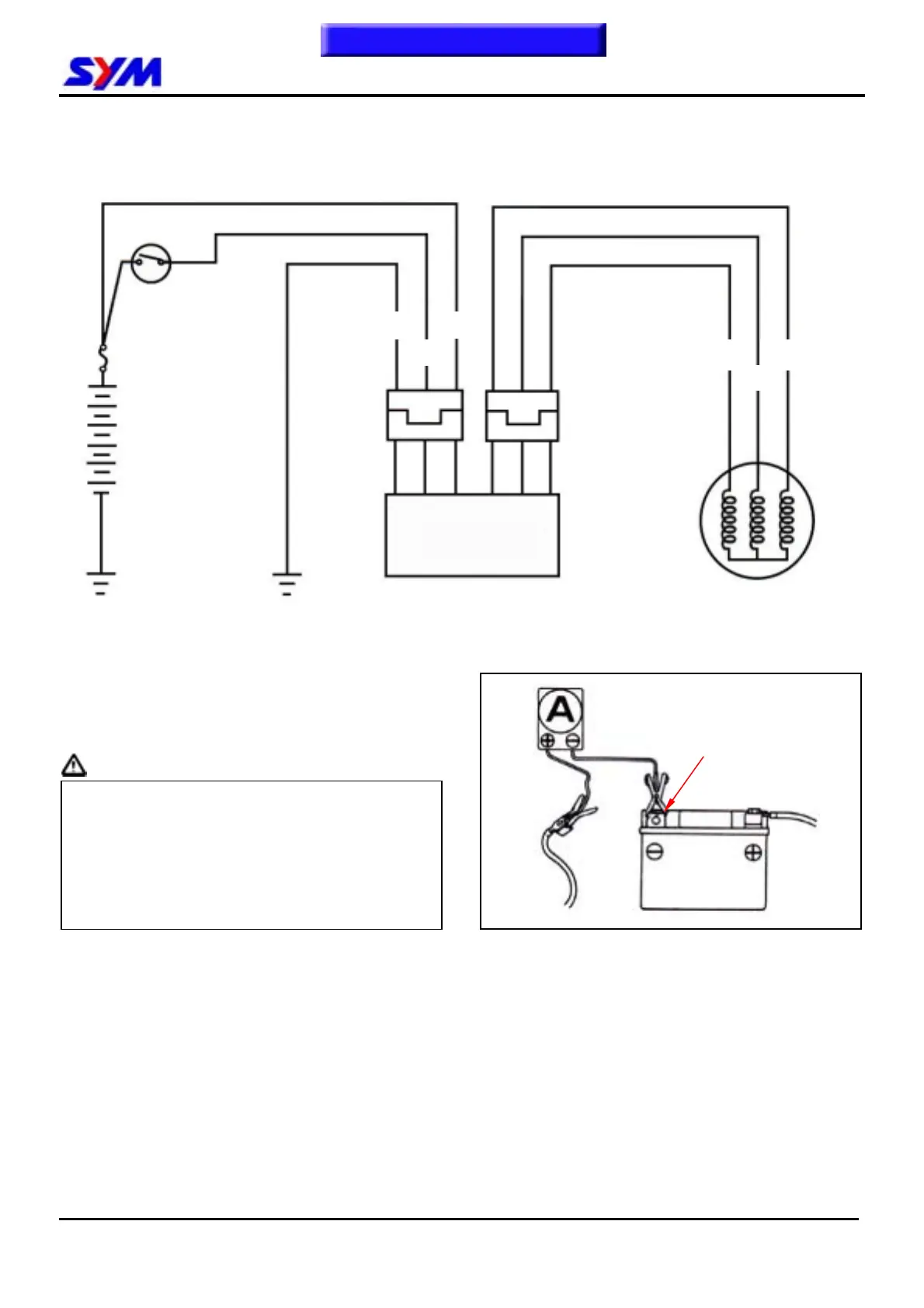 SYM

A