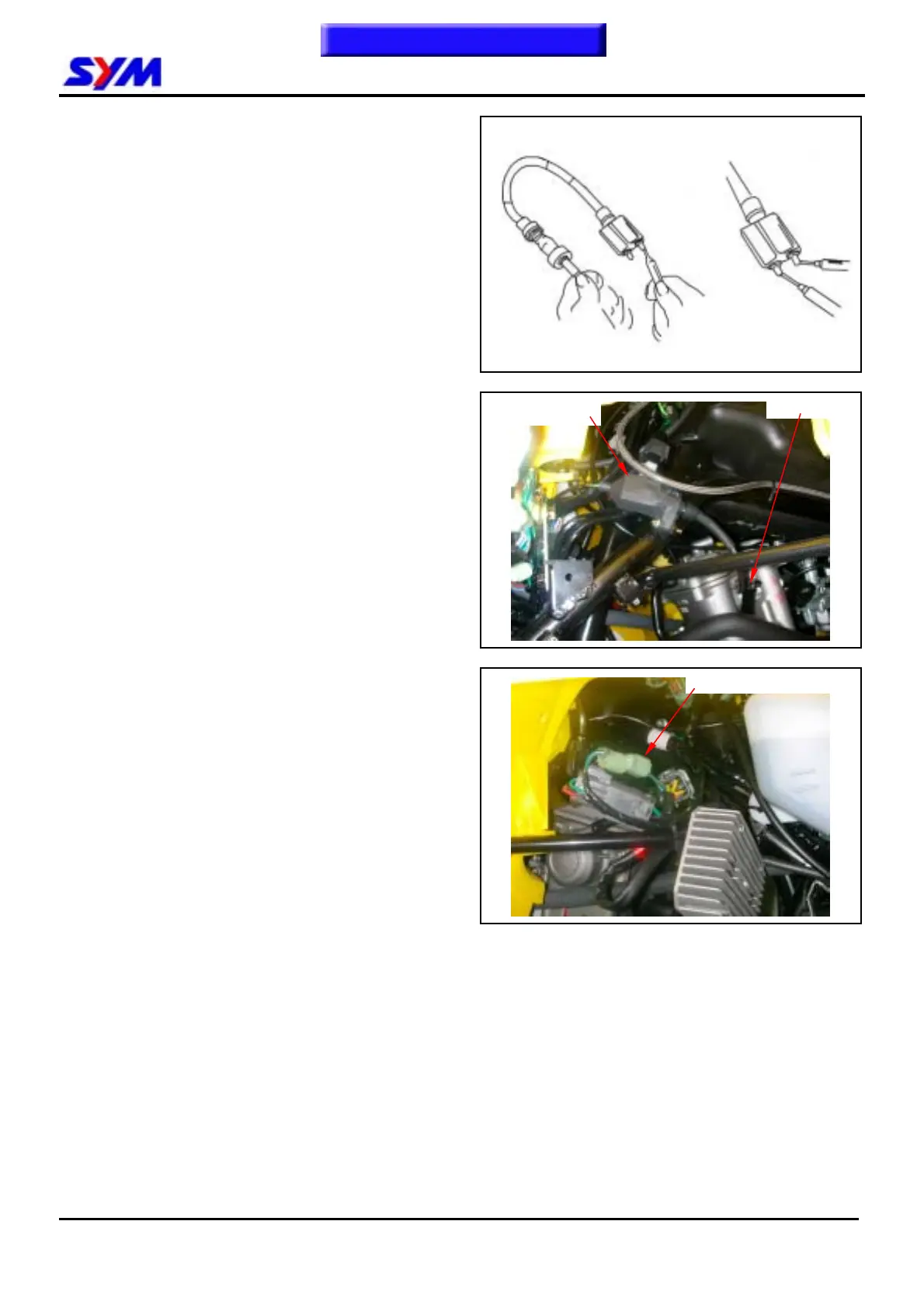 SYM