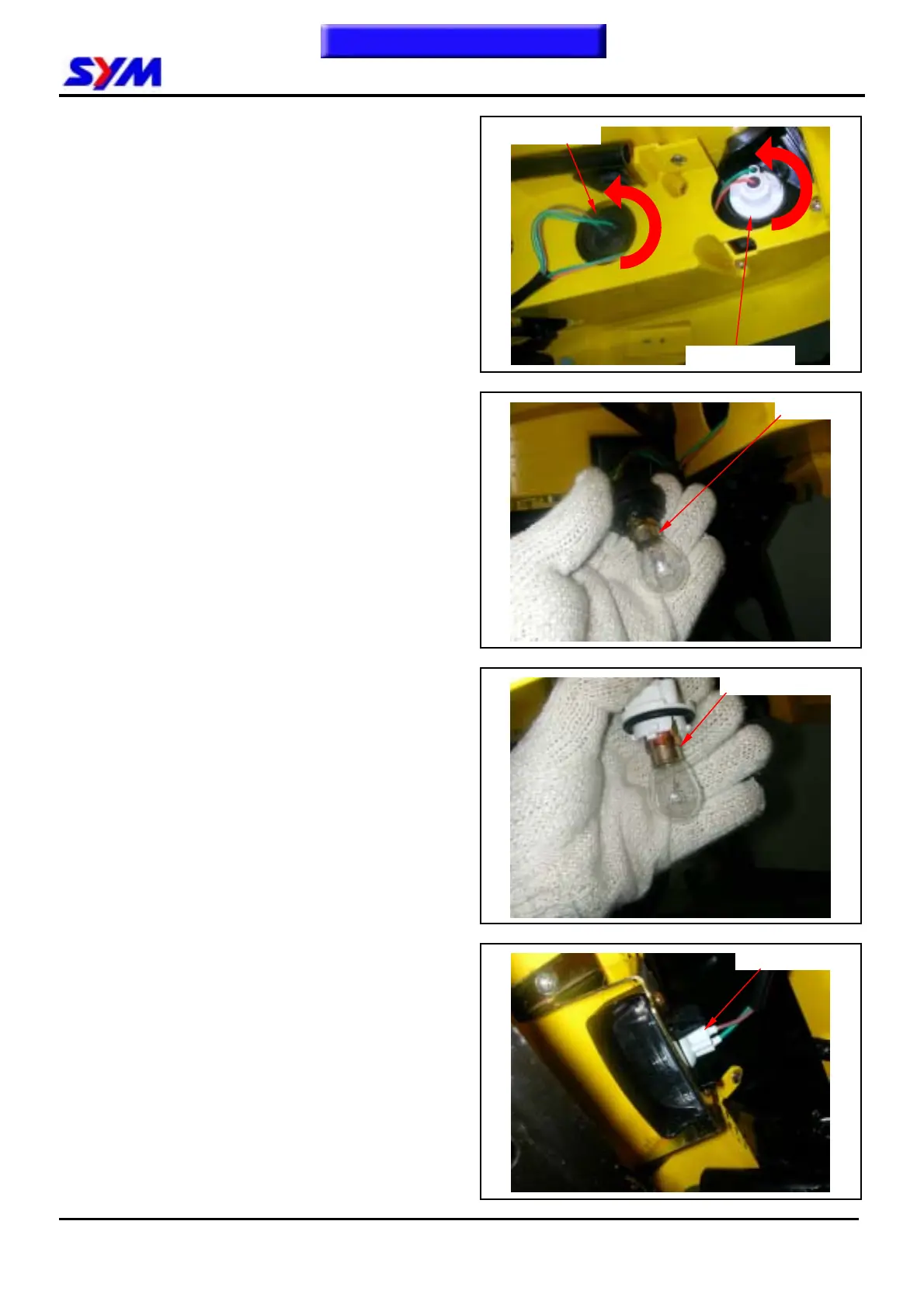 SYM