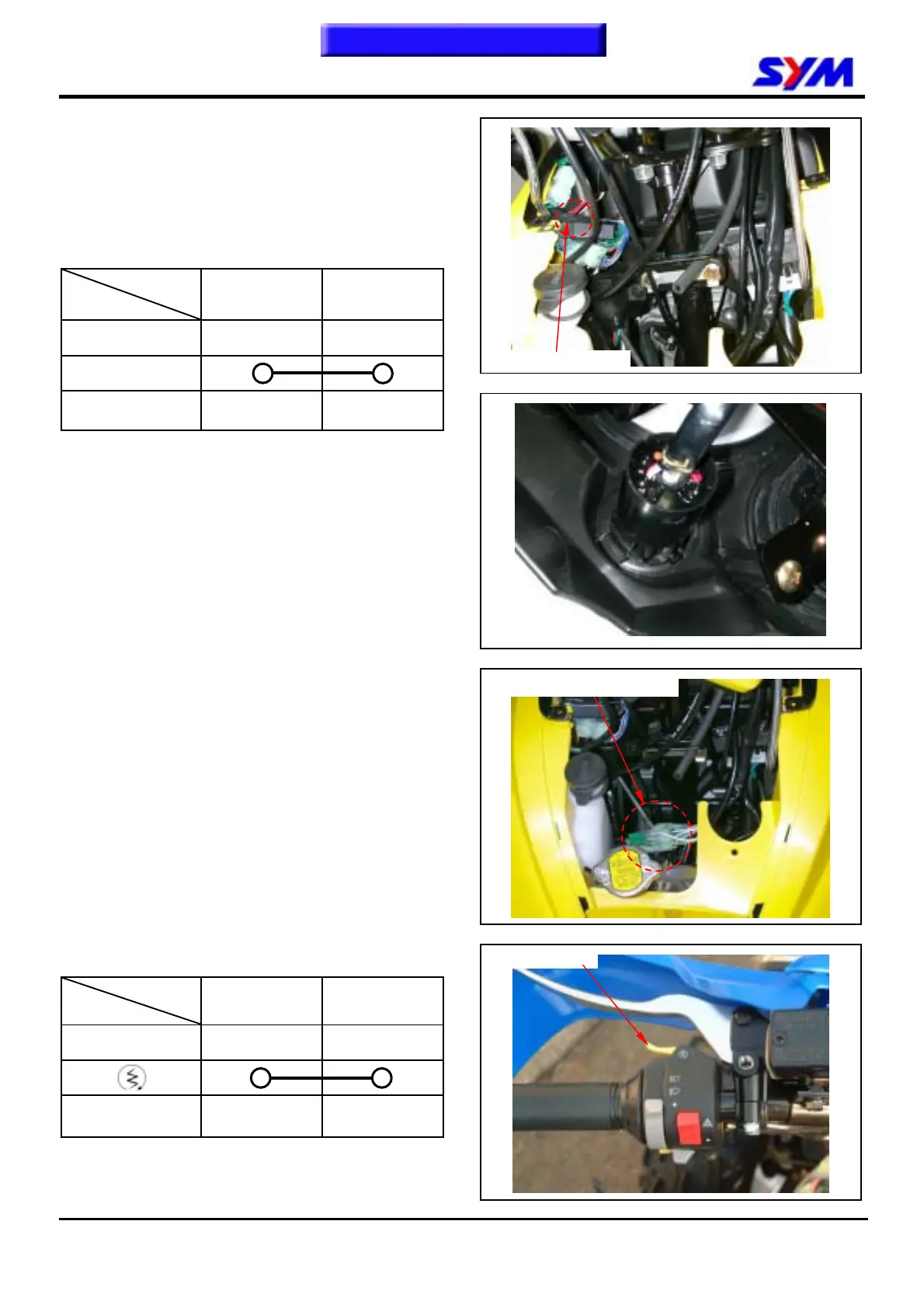 SYM