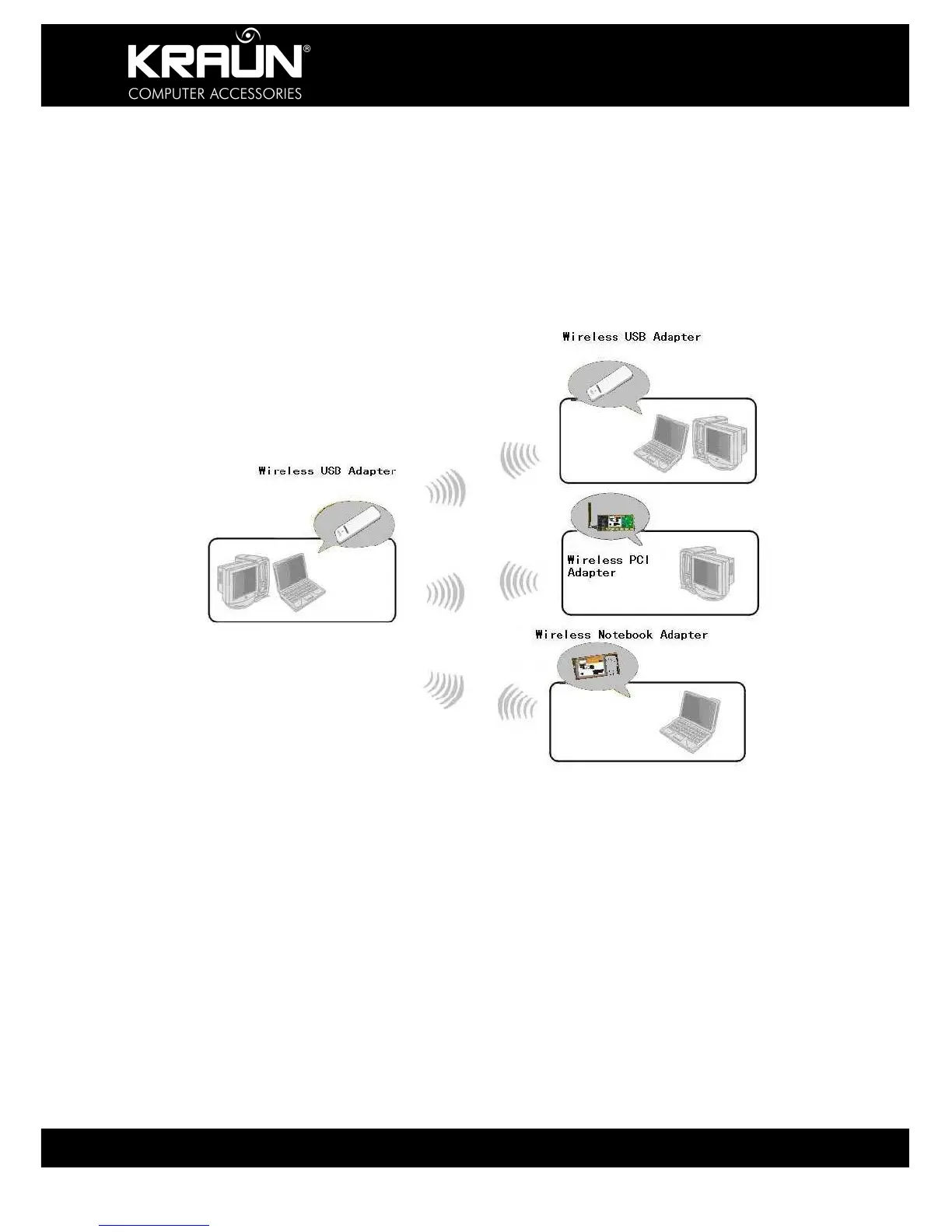 KRAUN®
COMPUTER ACCESSORIES

Wireless USB Adapter

Wireless USB Adapter

Wireless PCI Adapter

Wireless Notebook Adapter