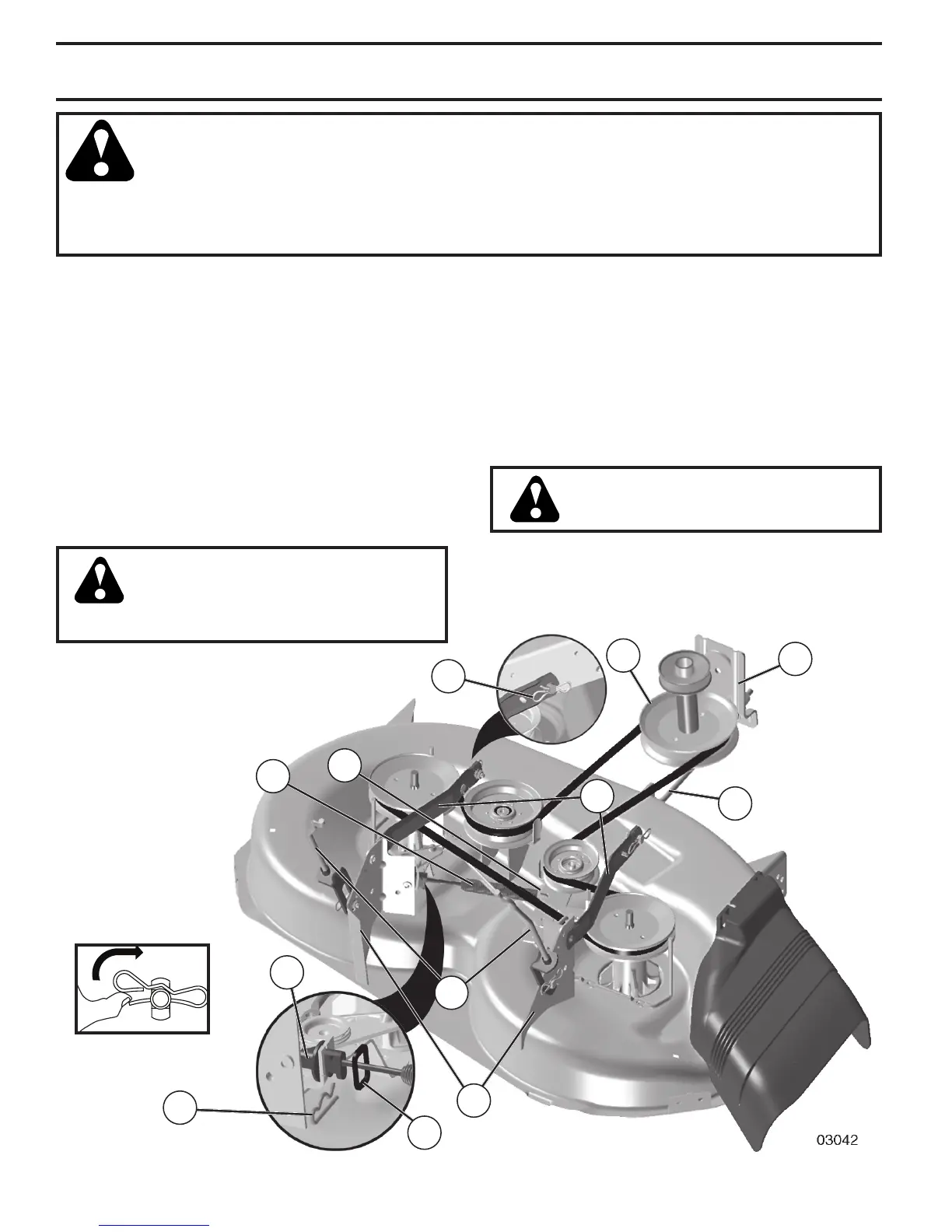 03042